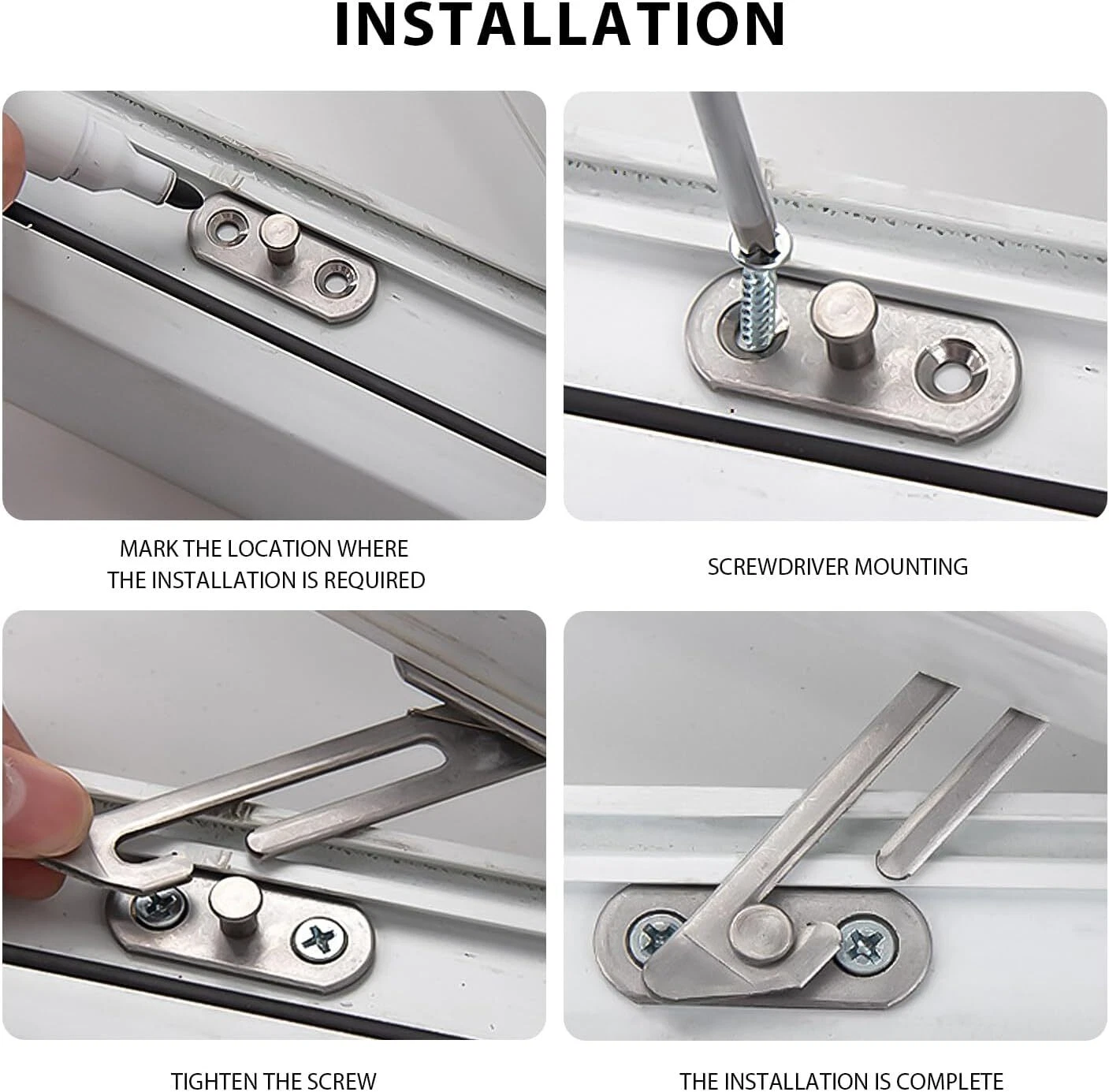 INSTALLATION

MARK THE LOCATION WHERE THE INSTALLATION IS REQUIRED

SCREWDRIVER MOUNTING

TIGHTEN THE SCREW

THE INSTALLATION IS COMPLETE