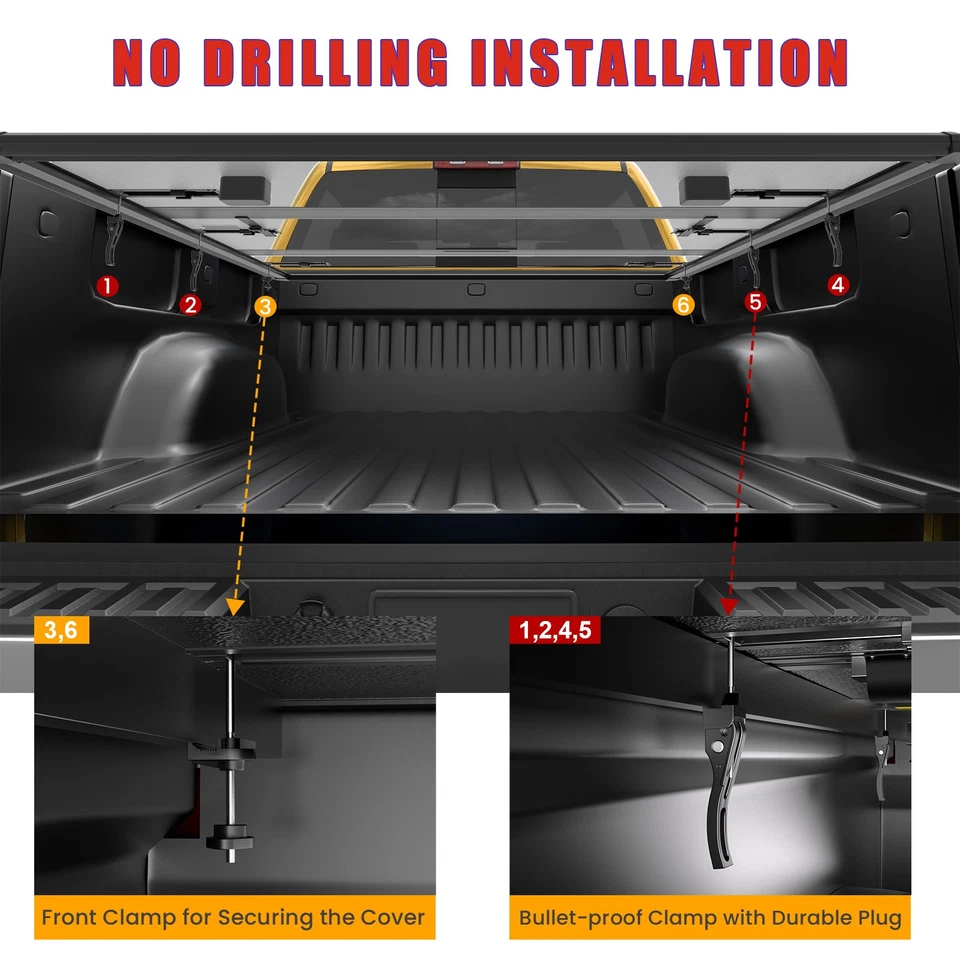 NO DRILLING INSTALLATION

1
2
3
6
5
4

3,6

Front Clamp for Securing the Cover

1,2,4,5

Bullet-proof Clamp with Durable Plug