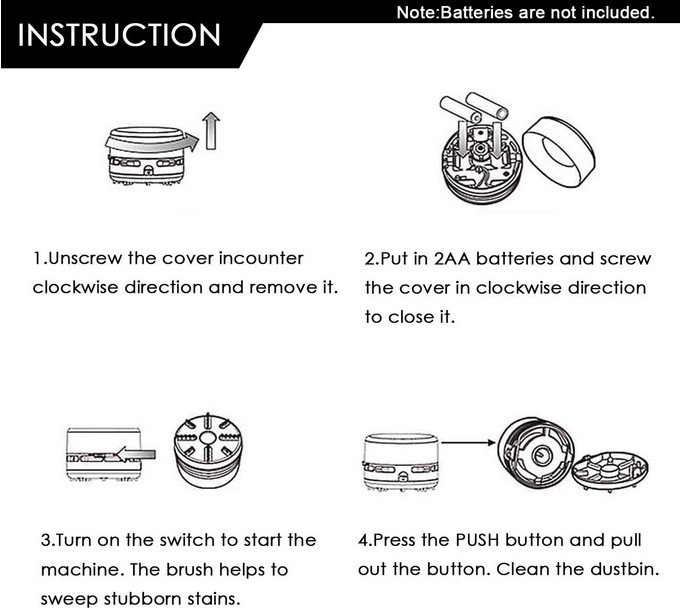 INSTRUCTION

Note:Batteries are not included.

1.Unscrew the cover incounter clockwise direction and remove it.

2.Put in 2AA batteries and screw the cover in clockwise direction to close it.

3.Turn on the switch to start the machine. The brush helps to sweep stubborn stains.

4.Press the PUSH button and pull out the button. Clean the dustbin.