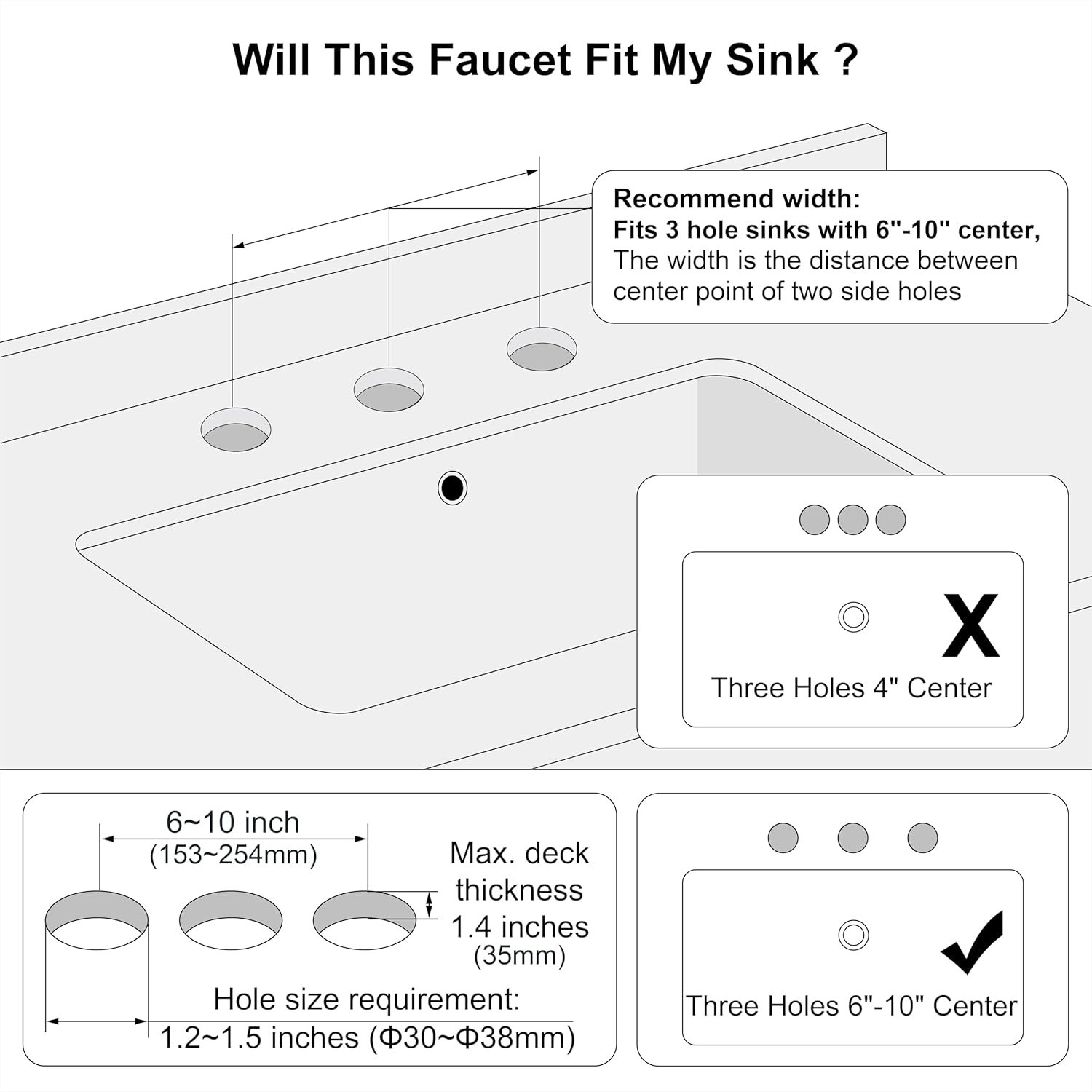 Will This Faucet Fit My Sink ?

Recommend width:
Fits 3 hole sinks with 6"-10" center,
The width is the distance between center point of two side holes

X
Three Holes 4" Center

6~10 inch
(153~254mm)

Max. deck thickness 1.4 inches
(35mm)

Hole size requirement:
1.2~1.5 inches (Φ30~Φ38mm)

Three Holes 6"-10" Center