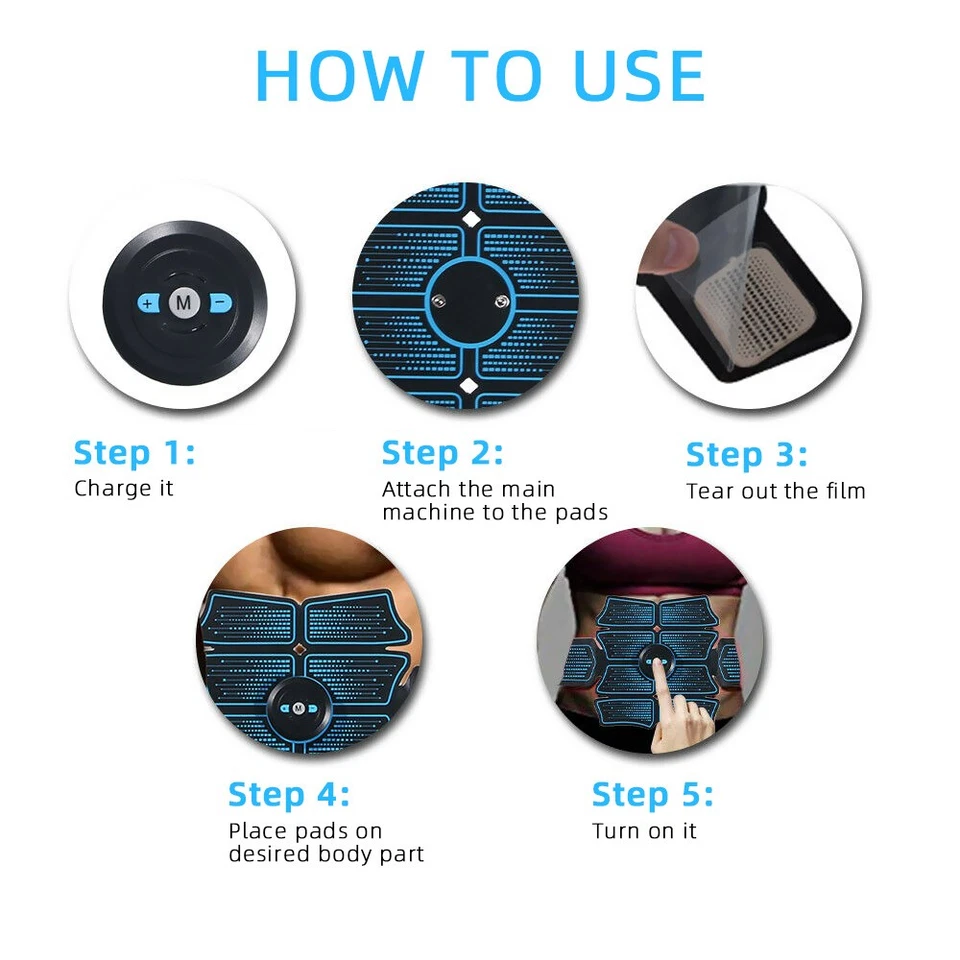 HOW TO USE

+ M −

Step 1:
Charge it

Step 2:
Attach the main machine to the pads

Step 3:
Tear out the film

M

Step 4:
Place pads on desired body part

Step 5:
Turn on it