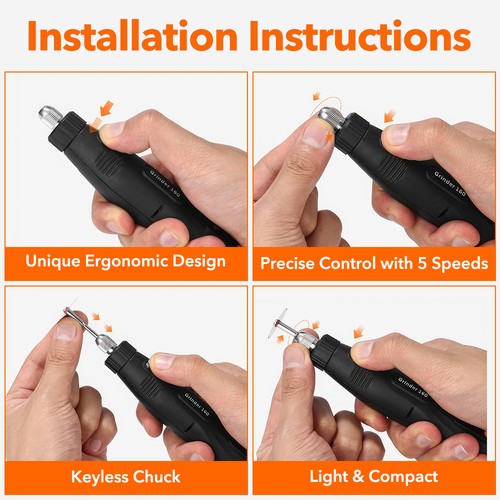 Installation Instructions

Grinder 160

Unique Ergonomic Design

Grinder 160

Precise Control with 5 Speeds

Grinder 160

Keyless Chuck

Grinder 160

Light & Compact