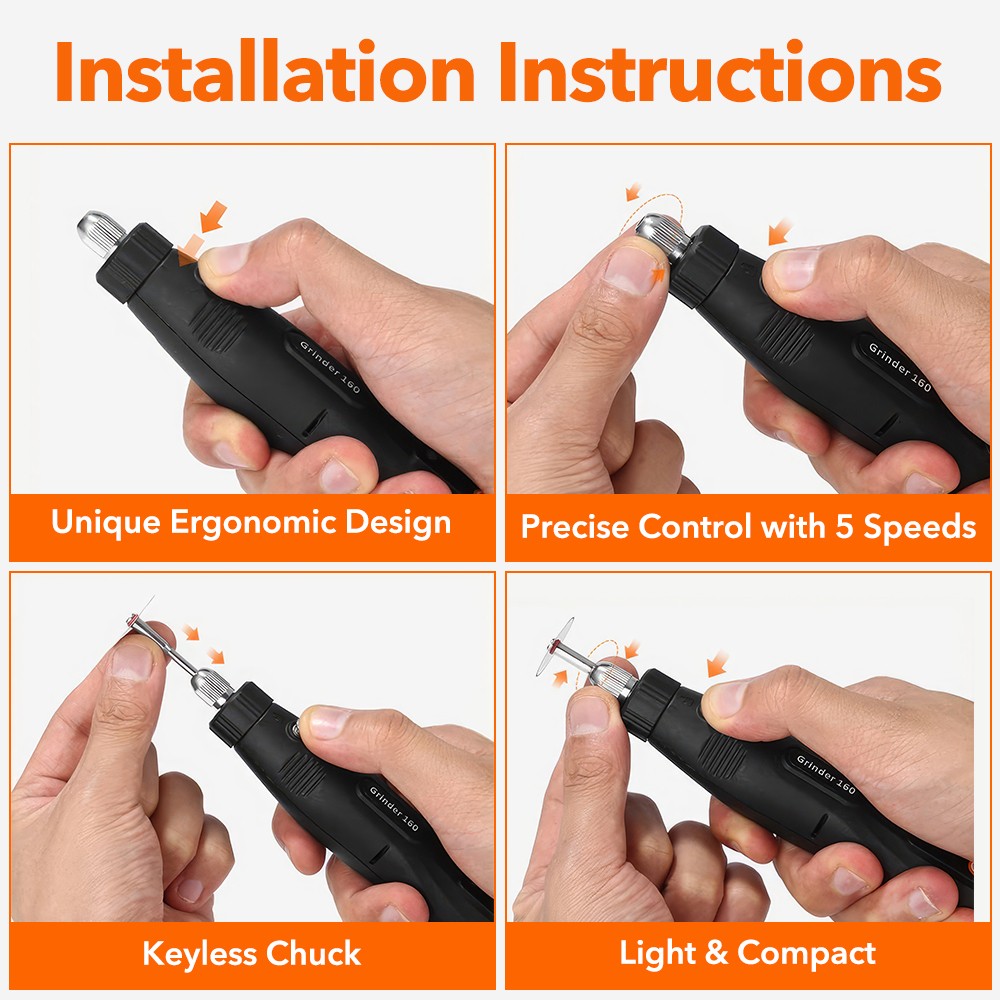 Installation Instructions

Grinder 160

Unique Ergonomic Design

Grinder 160

Precise Control with 5 Speeds

Grinder 160

Keyless Chuck

Grinder 160

Light & Compact