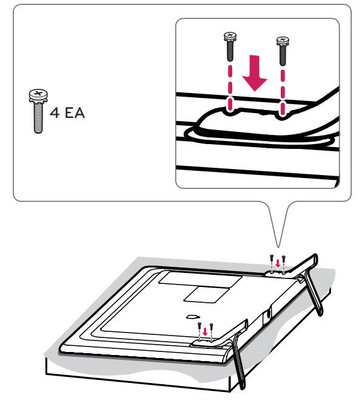 4 EA