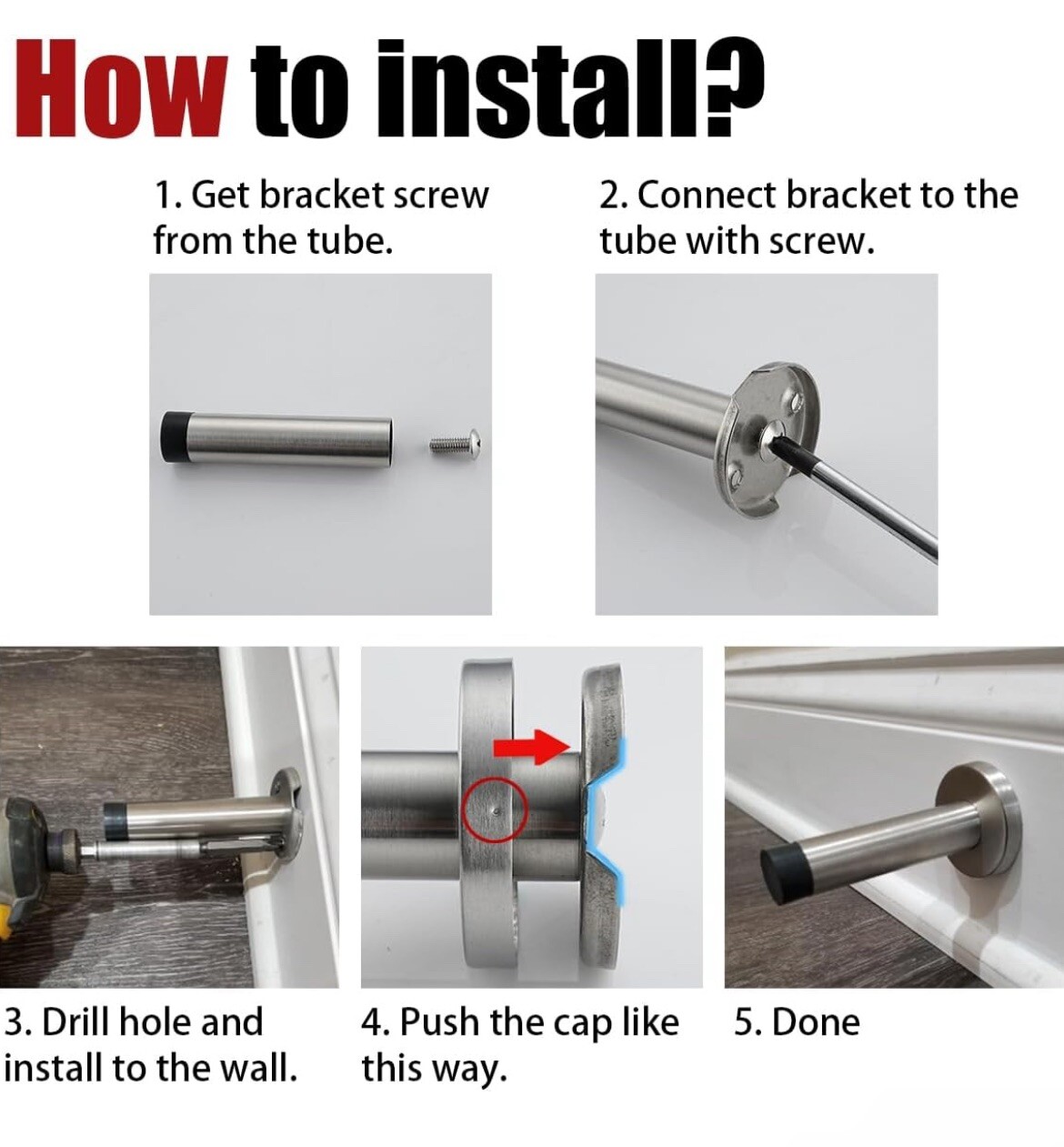 How to install?

1. Get bracket screw from the tube.

2. Connect bracket to the tube with screw.

3. Drill hole and install to the wall.

4. Push the cap like this way.

5. Done