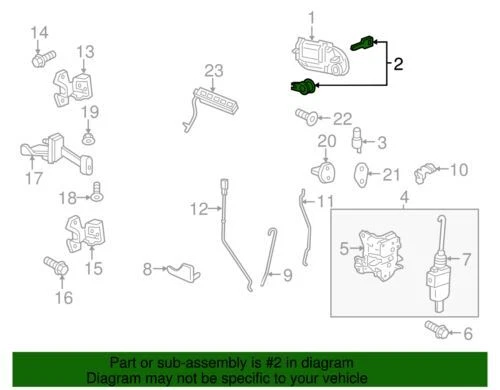 14
13
19
17
18
15
16
23
12
8
9
1
2
22
3
20
21
10
11
4
5
7
6

Part or sub-assembly is #2 in diagram
Diagram may not be specific to your vehicle