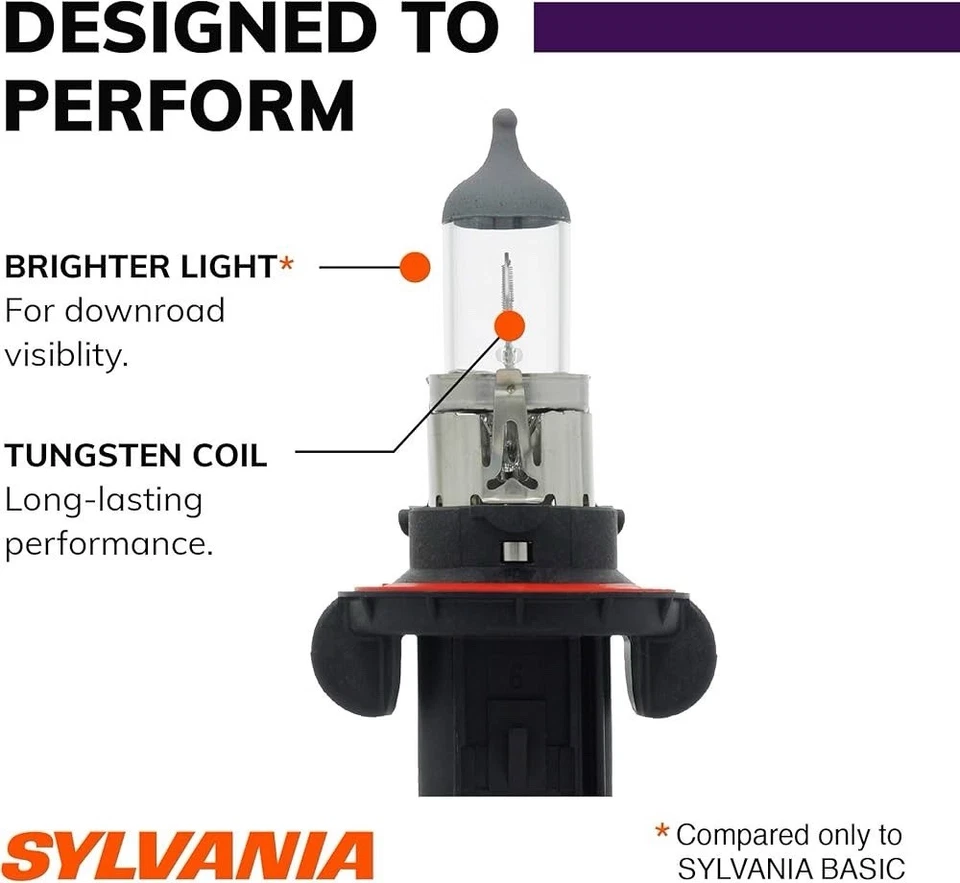 DESIGNED TO PERFORM

BRIGHTER LIGHT*
For downroad visiblity.

TUNGSTEN COIL
Long-lasting performance.

SYLVANIA

* Compared only to SYLVANIA BASIC