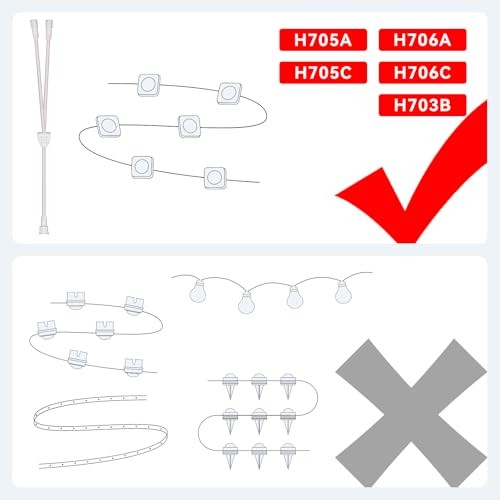 H705A
H706A
H705C
H706C
H703B