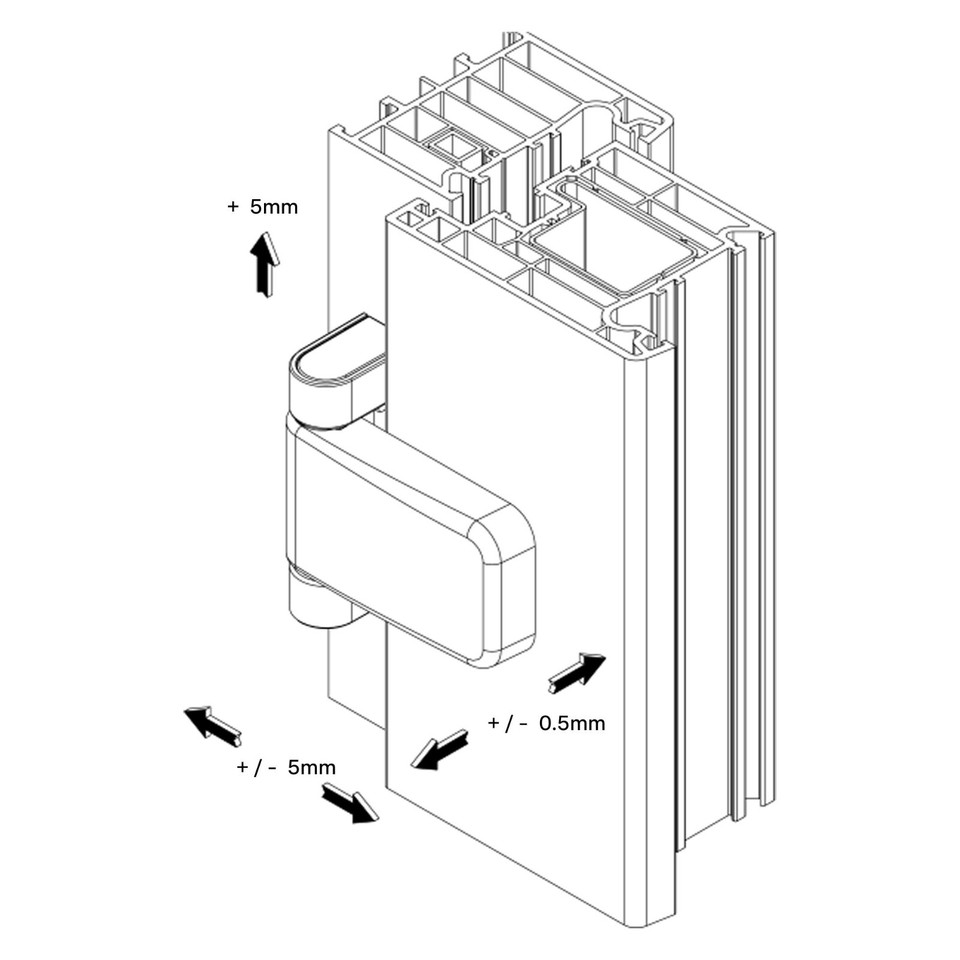 + 5mm

+ / - 0.5mm

+ / - 5mm