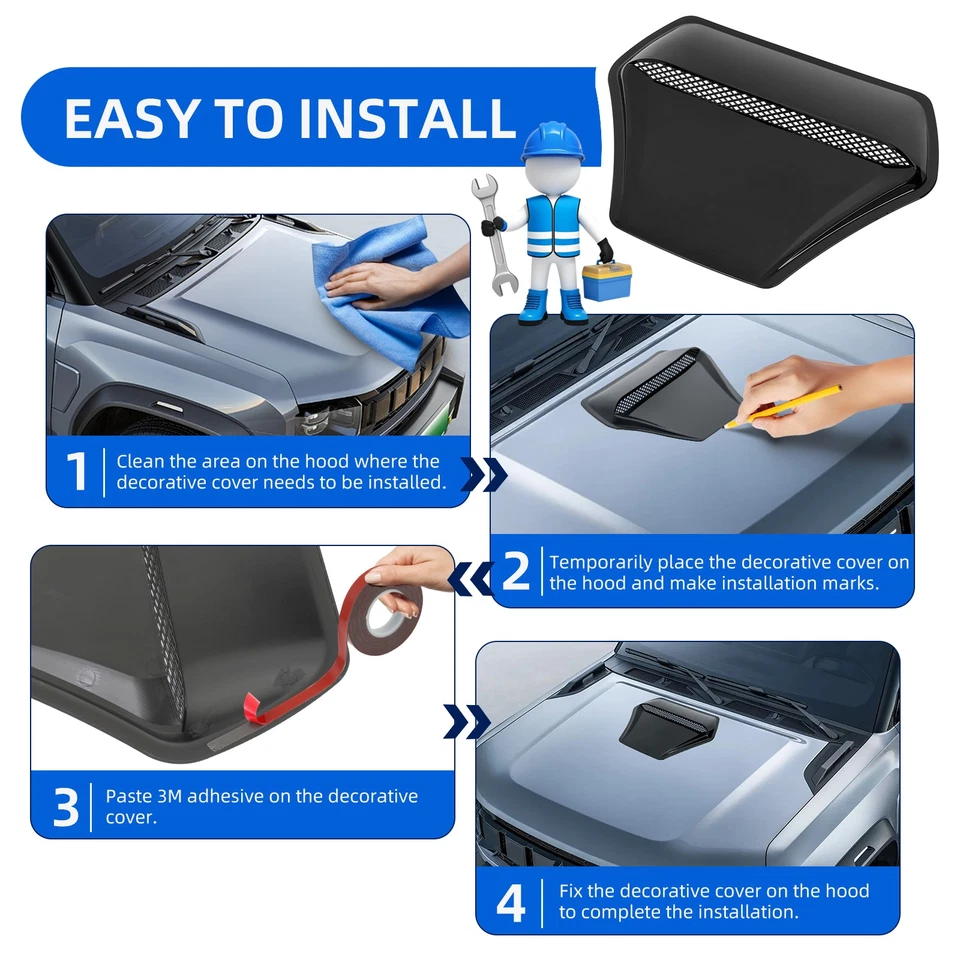 EASY TO INSTALL

1 Clean the area on the hood where the decorative cover needs to be installed.

2 Temporarily place the decorative cover on the hood and make installation marks.

3 Paste 3M adhesive on the decorative cover.

4 Fix the decorative cover on the hood to complete the installation.