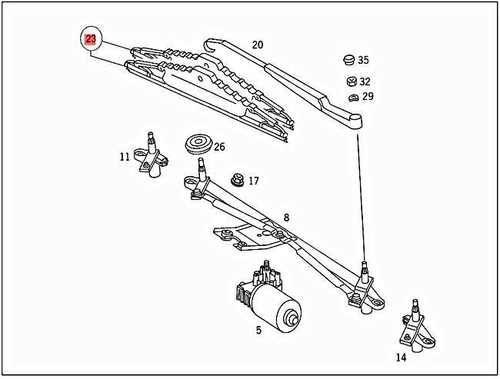 23
20
35
32
29
11
26
17
8
5
14