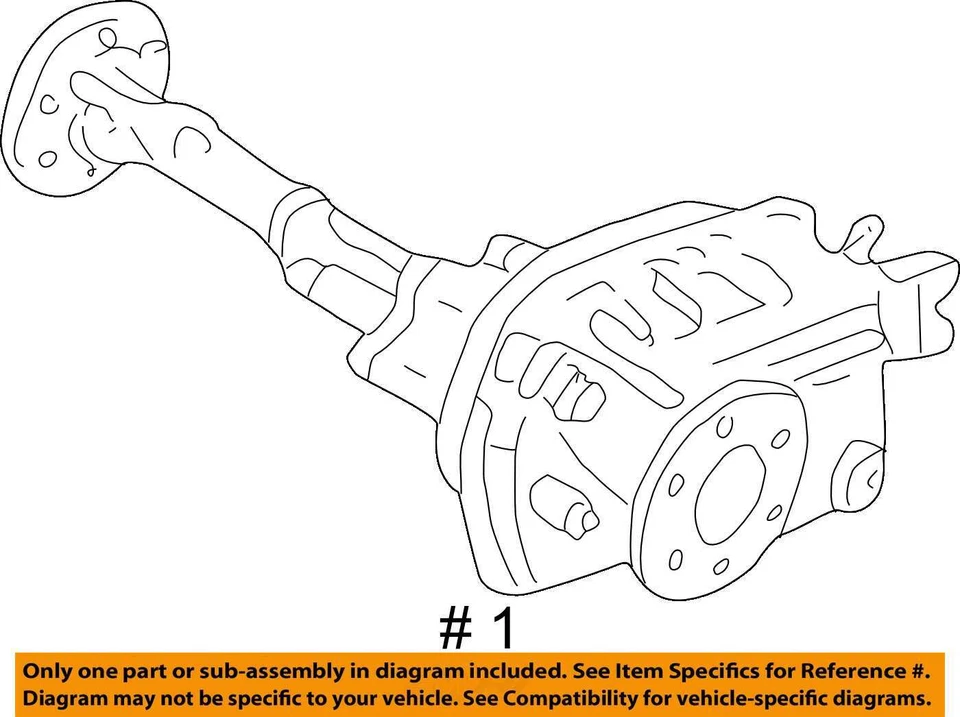 # 1

Only one part or sub-assembly in diagram included. See Item Specifics for Reference #.
Diagram may not be specific to your vehicle. See Compatibility for vehicle-specific diagrams.