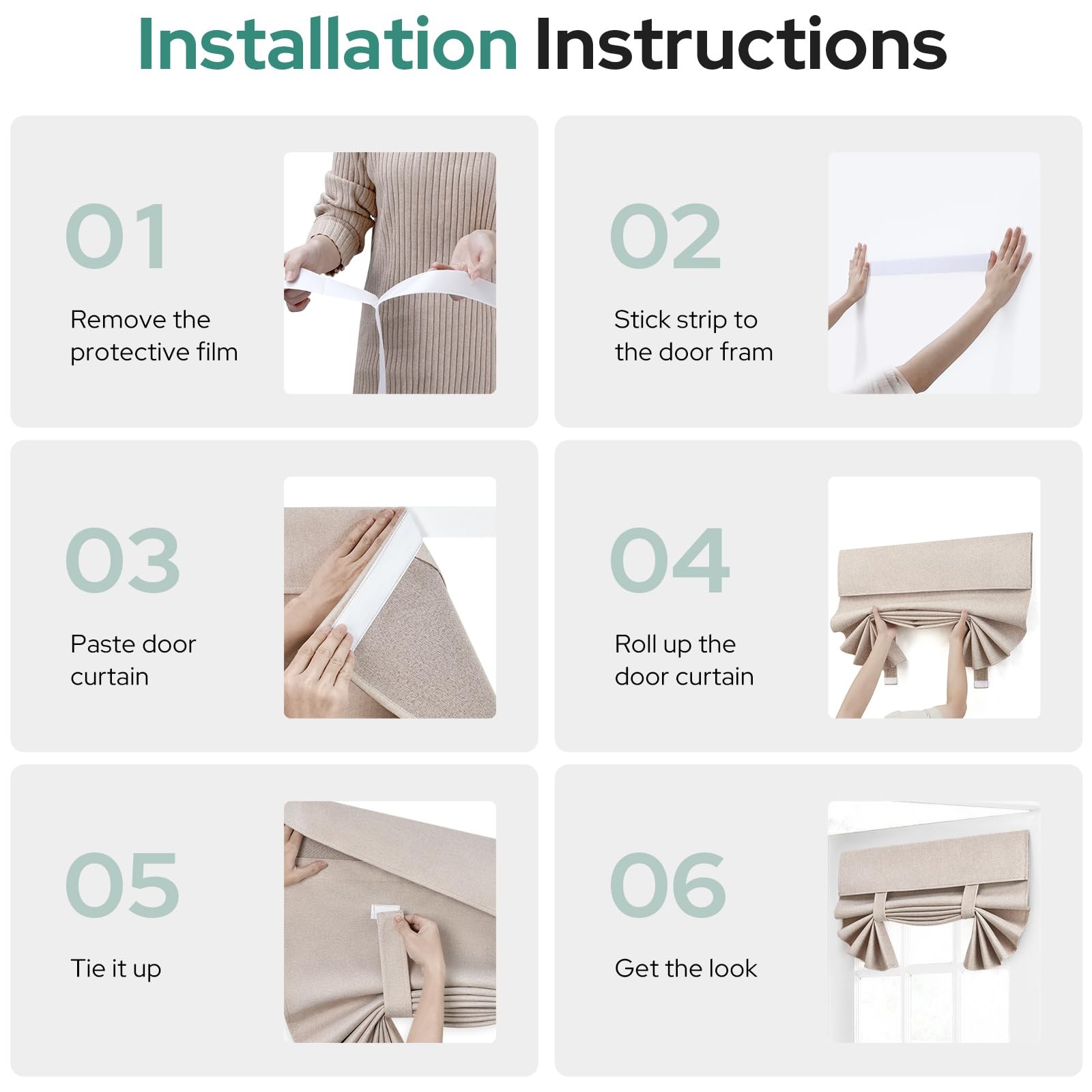 Installation Instructions

01

Remove the protective film

02

Stick strip to the door fram

03

Paste door curtain

04

Roll up the door curtain

05

Tie it up

06

Get the look