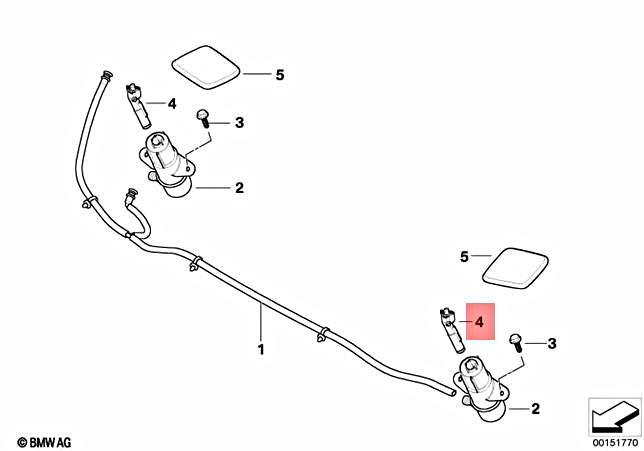 5

4

3

2

5

4

3

1

2

© BMW AG

00151770