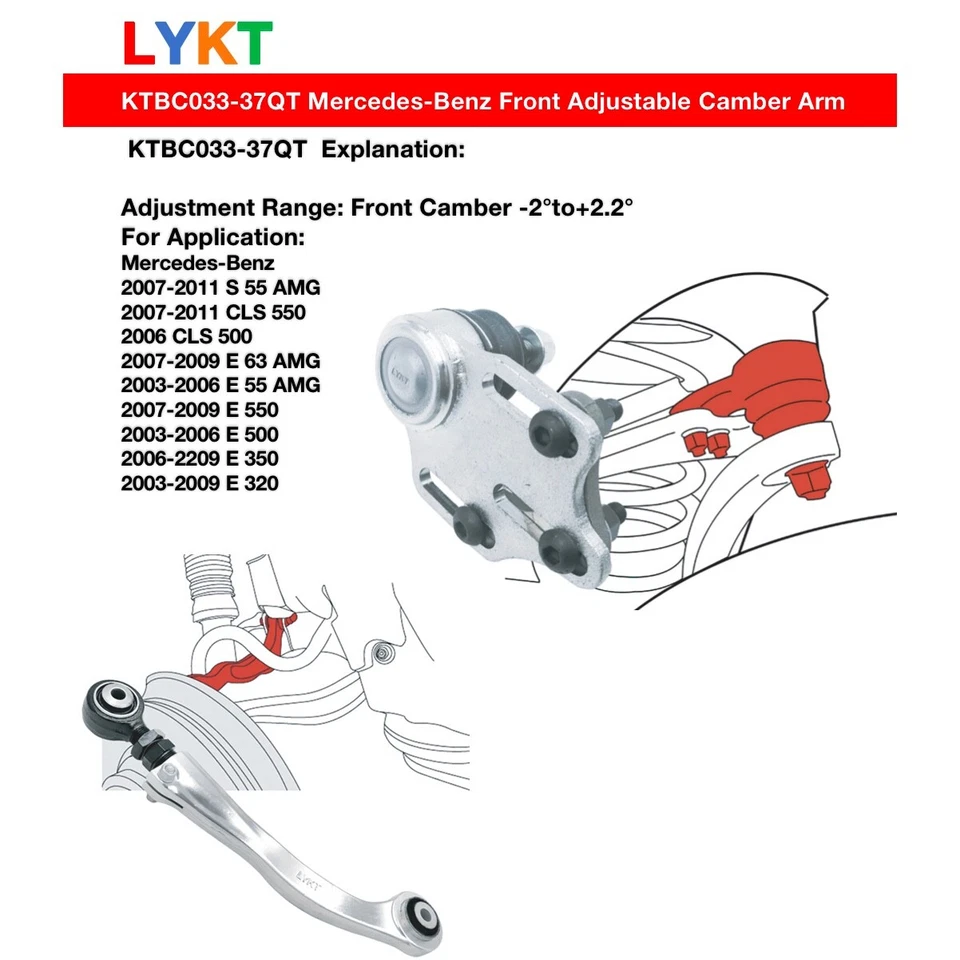 LYKT

KTBC033-37QT Mercedes-Benz Front Adjustable Camber Arm

KTBC033-37QT Explanation:

Adjustment Range: Front Camber -2°to+2.2°
For Application:
Mercedes-Benz
2007-2011 S 55 AMG
2007-2011 CLS 550
2006 CLS 500
2007-2009 E 63 AMG
2003-2006 E 55 AMG
2007-2009 E 550
2003-2006 E 500
2006-2209 E 350
2003-2009 E 320

LYKT

LYKT