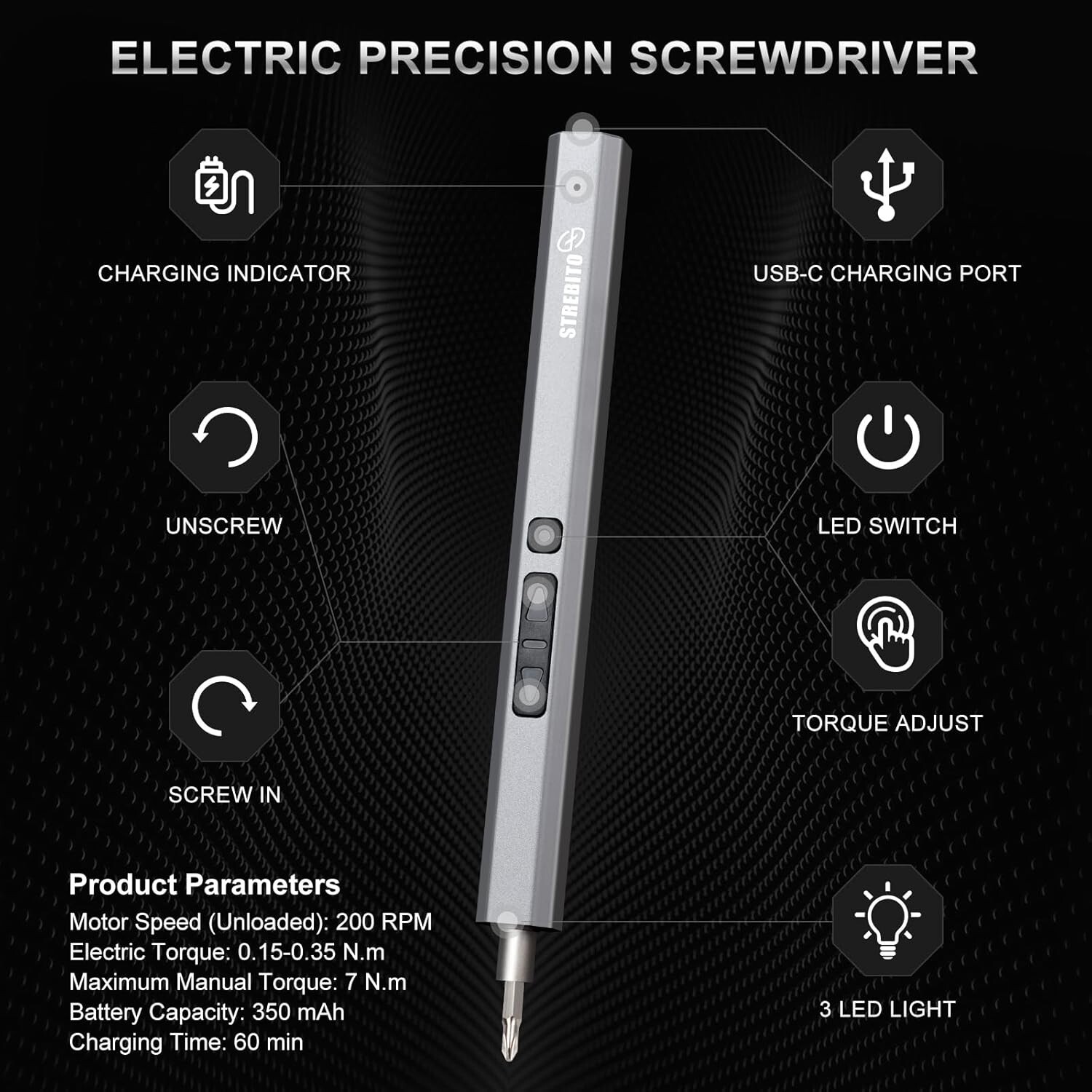 ELECTRIC PRECISION SCREWDRIVER

CHARGING INDICATOR

USB-C CHARGING PORT

STREBITO

UNSCREW

LED SWITCH

TORQUE ADJUST

SCREW IN

Product Parameters
Motor Speed (Unloaded): 200 RPM
Electric Torque: 0.15-0.35 N.m
Maximum Manual Torque: 7 N.m
Battery Capacity: 350 mAh
Charging Time: 60 min

3 LED LIGHT