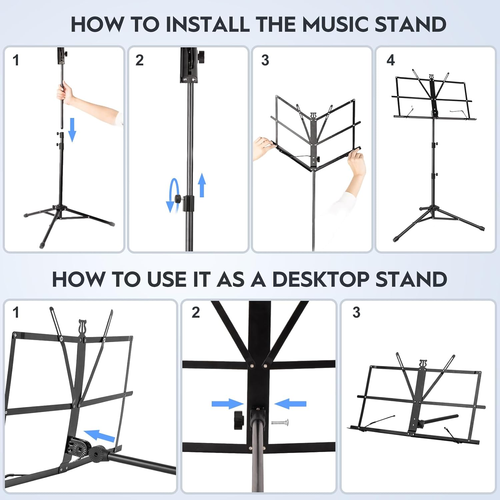 HOW TO INSTALL THE MUSIC STAND

1

2

3

4

HOW TO USE IT AS A DESKTOP STAND

1

2

3