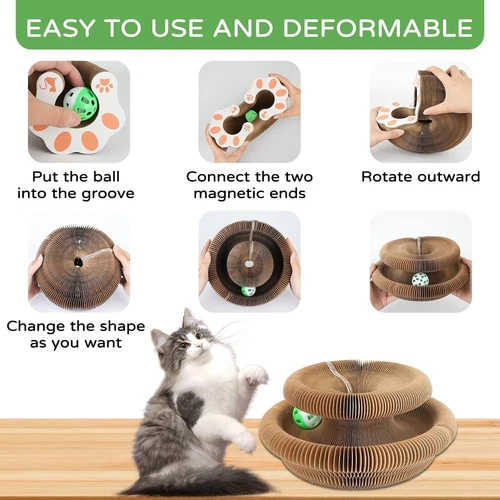 EASY TO USE AND DEFORMABLE

Put the ball into the groove

Connect the two magnetic ends

Rotate outward

Change the shape as you want