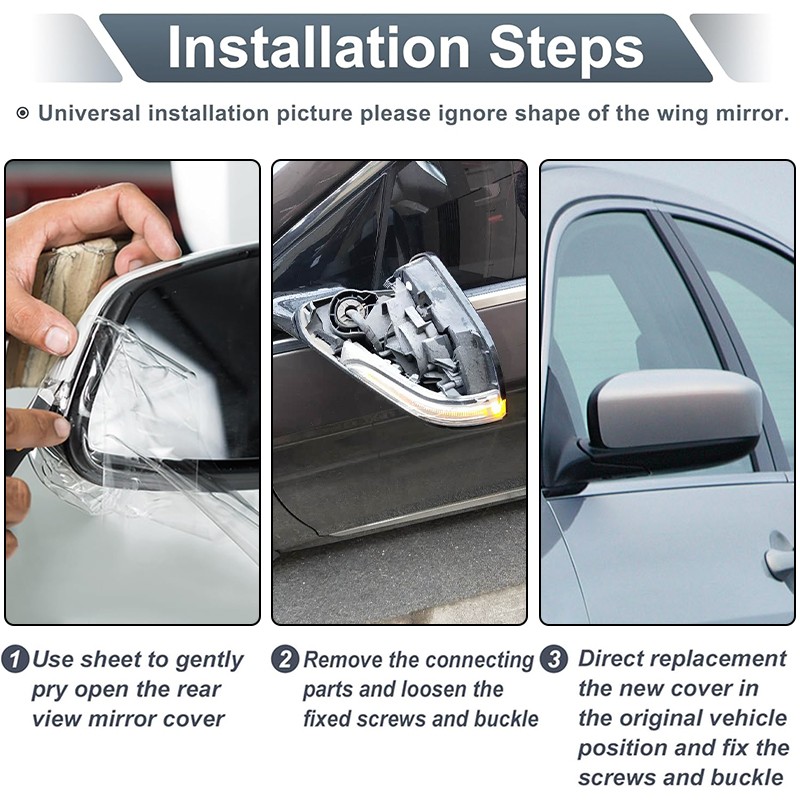 Installation Steps

Universal installation picture please ignore shape of the wing mirror.

1 Use sheet to gently pry open the rear view mirror cover

2 Remove the connecting parts and loosen the fixed screws and buckle

3 Direct replacement the new cover in the original vehicle position and fix the screws and buckle