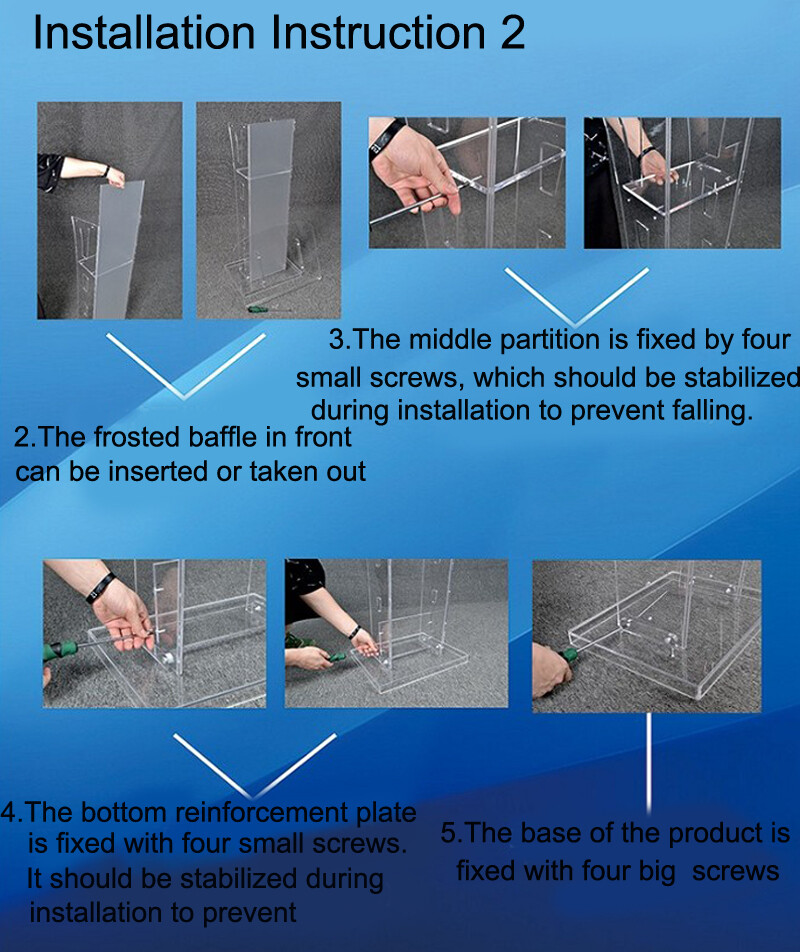 Installation Instruction 2

3.The middle partition is fixed by four small screws, which should be stabilized during installation to prevent falling.

2.The frosted baffle in front can be inserted or taken out

4.The bottom reinforcement plate is fixed with four small screws. It should be stabilized during installation to prevent

5.The base of the product is fixed with four big screws