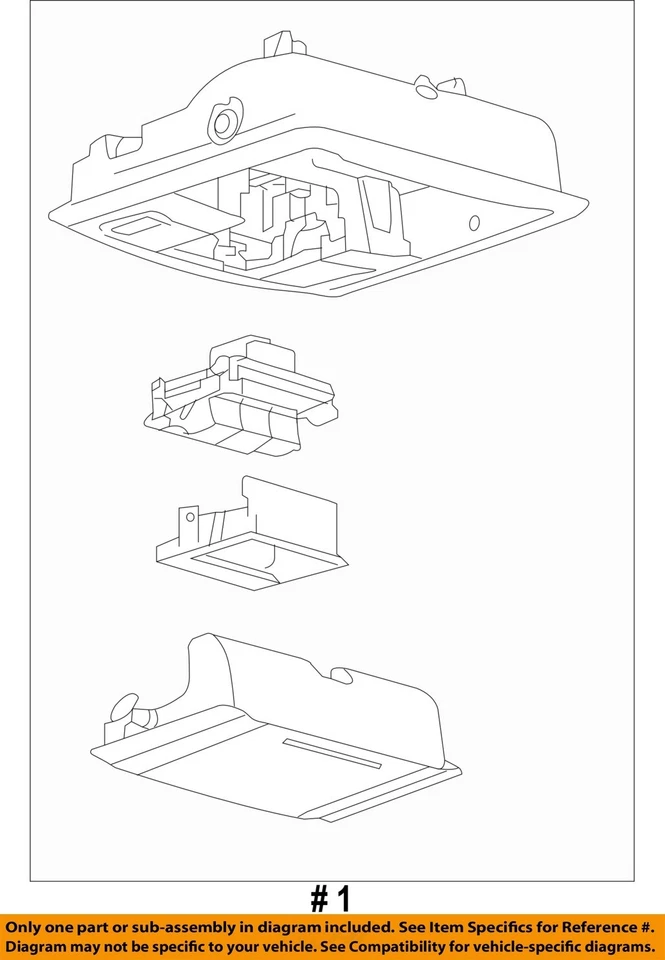 # 1

Only one part or sub-assembly in diagram included. See Item Specifics for Reference #.
Diagram may not be specific to your vehicle. See Compatibility for vehicle-specific diagrams.