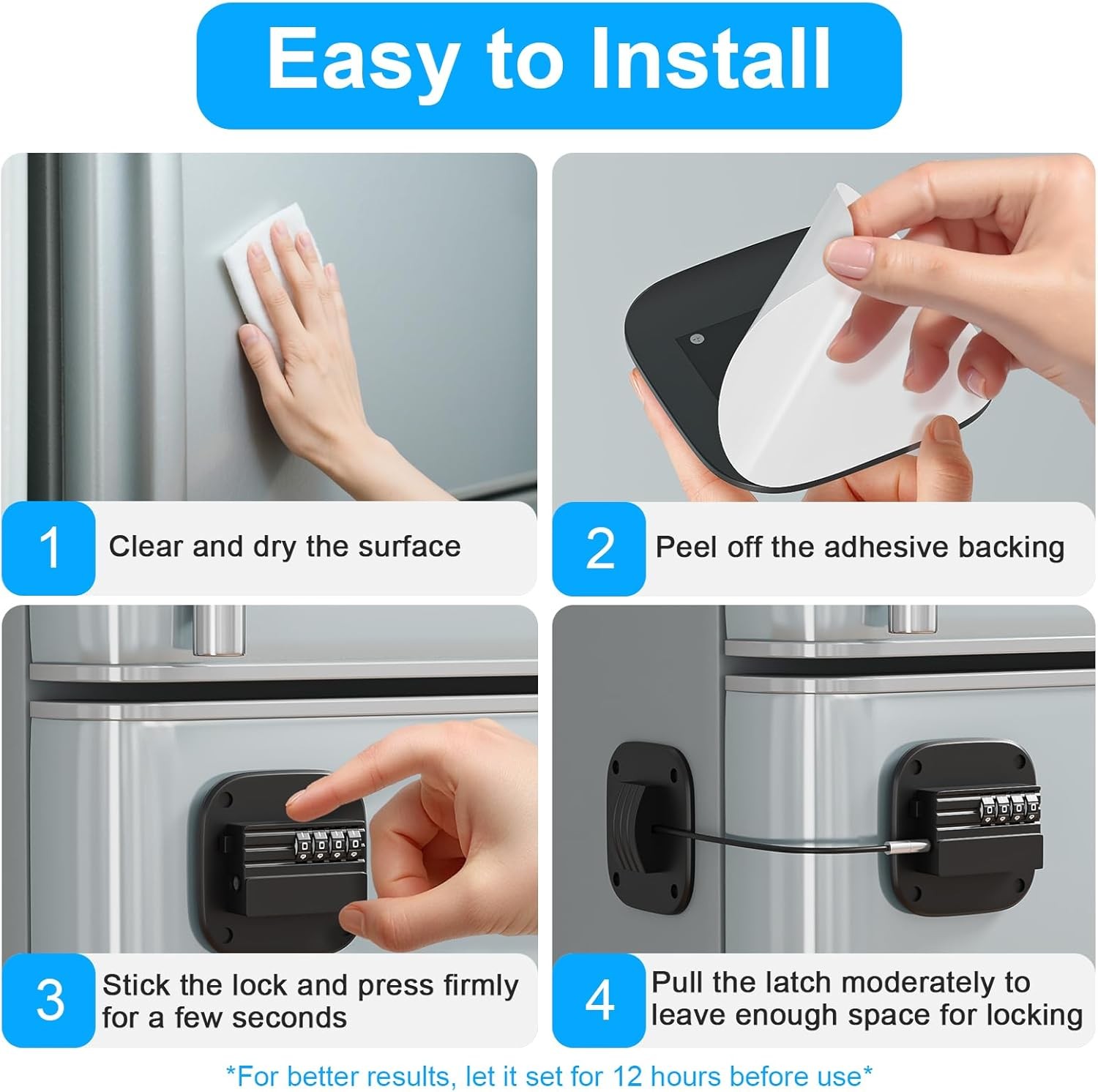 Easy to Install

1 Clear and dry the surface

2 Peel off the adhesive backing

3 Stick the lock and press firmly for a few seconds

4 Pull the latch moderately to leave enough space for locking

*For better results, let it set for 12 hours before use*