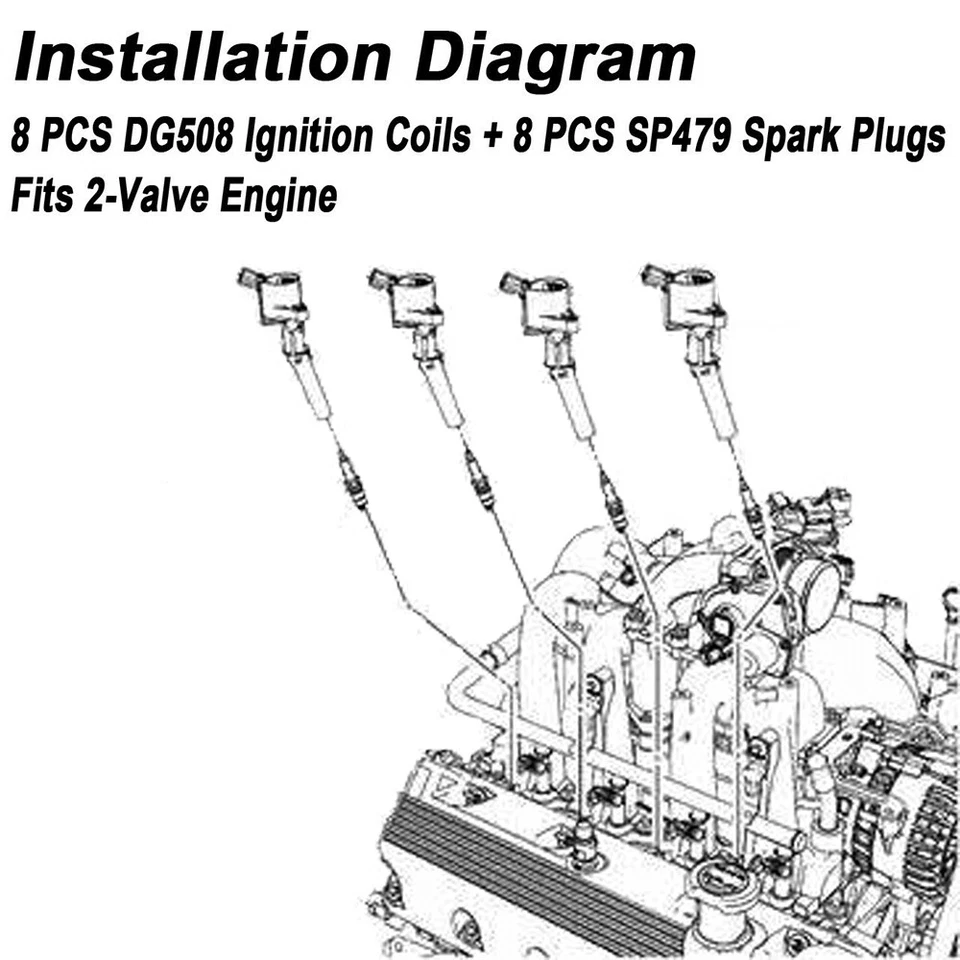 Installation Diagram

8 PCS DG508 Ignition Coils + 8 PCS SP479 Spark Plugs
Fits 2-Valve Engine