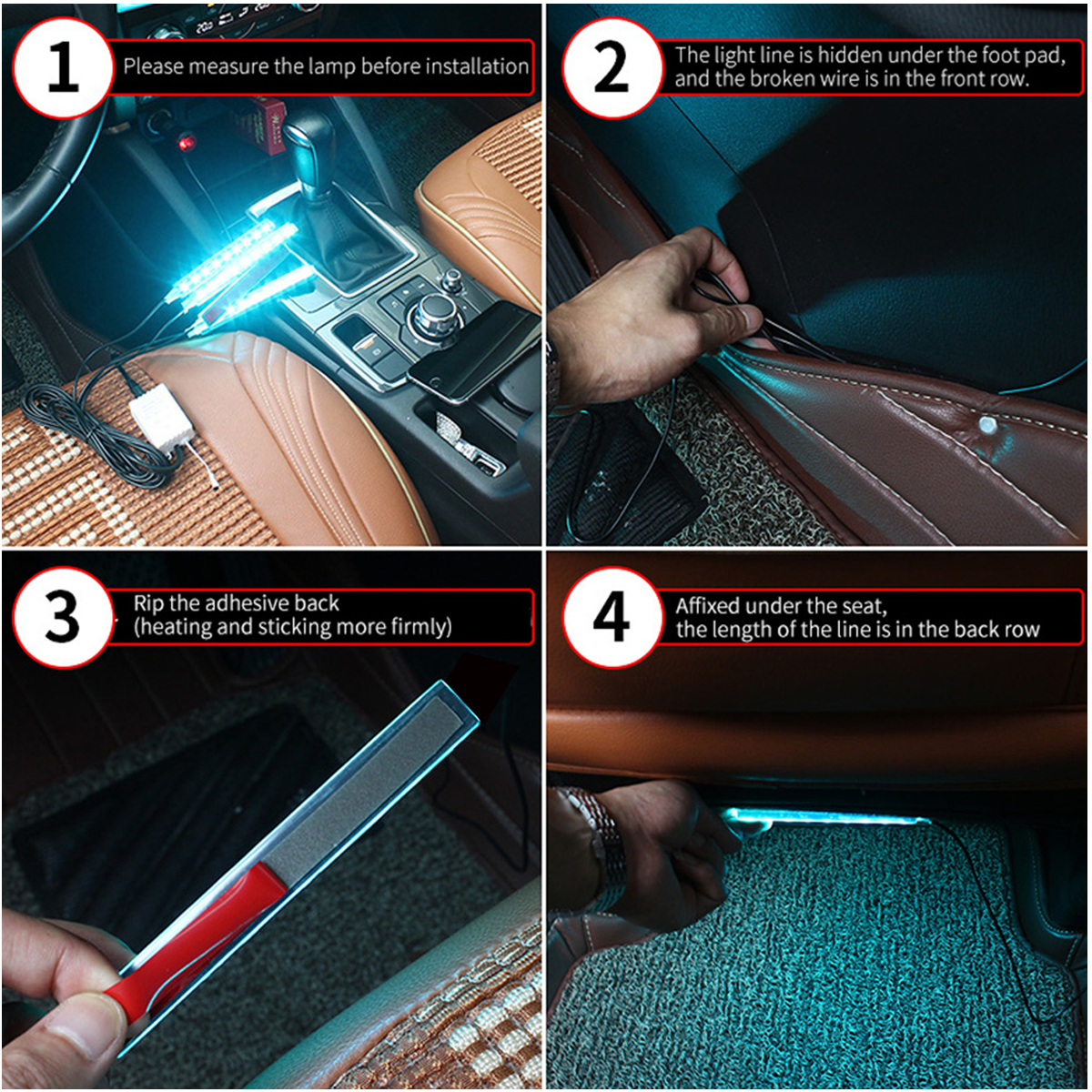 1
Please measure the lamp before installation

2
The light line is hidden under the foot pad, and the broken wire is in the front row.

3
Rip the adhesive back
(heating and sticking more firmly)

4
Affixed under the seat,
the length of the line is in the back row