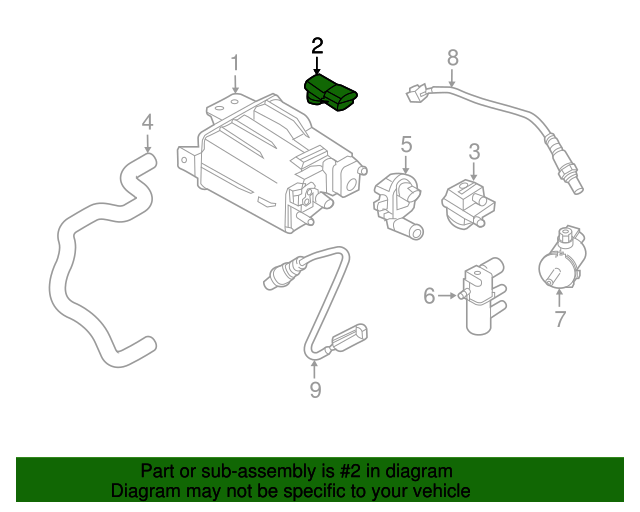 2
1
8
4
5
3
6
7
9

Part or sub-assembly is #2 in diagram
Diagram may not be specific to your vehicle