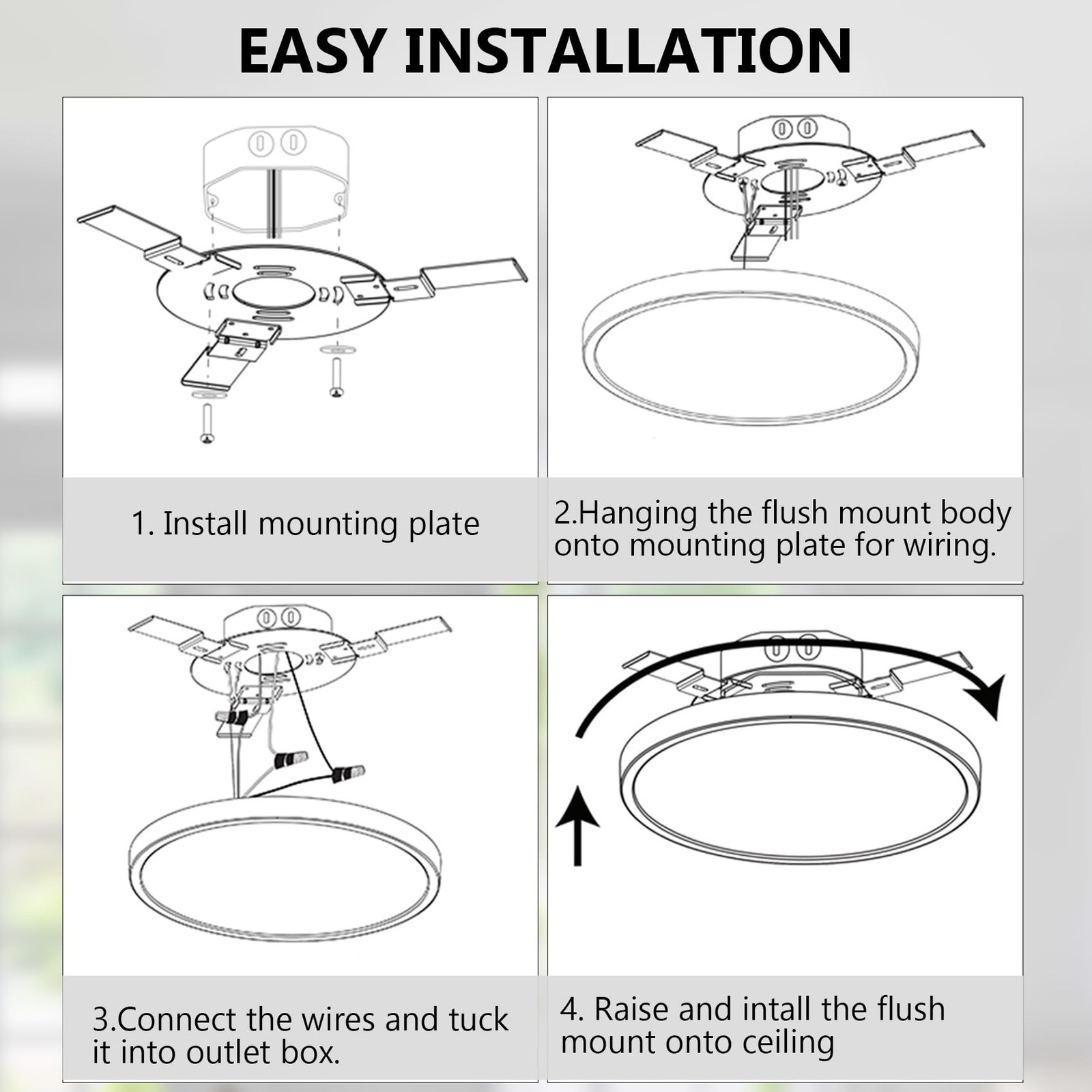 EASY INSTALLATION

1. Install mounting plate

2.Hanging the flush mount body onto mounting plate for wiring.

3.Connect the wires and tuck it into outlet box.

4. Raise and intall the flush mount onto ceiling