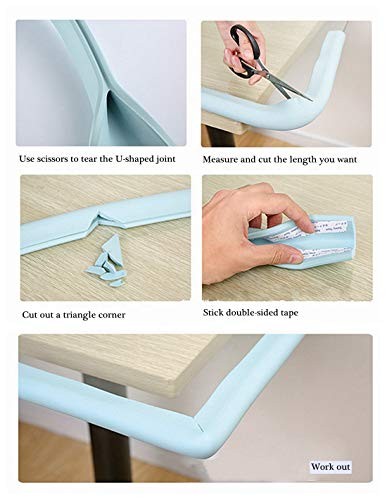 Use scissors to tear the U-shaped joint

Measure and cut the length you want

Cut out a triangle corner

Stick double-sided tape

Work out