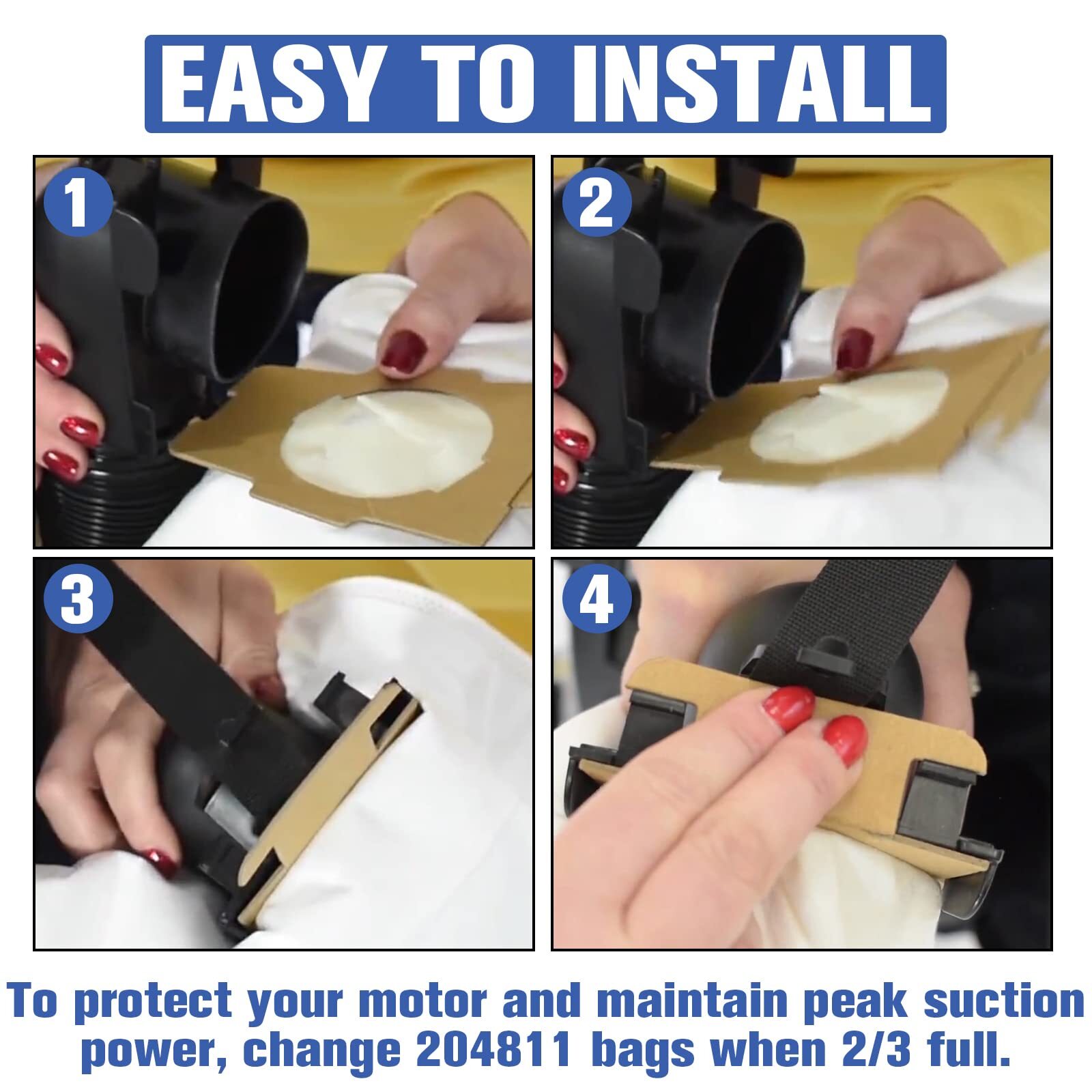 EASY TO INSTALL

1

2

3

4

To protect your motor and maintain peak suction power, change 204811 bags when 2/3 full.