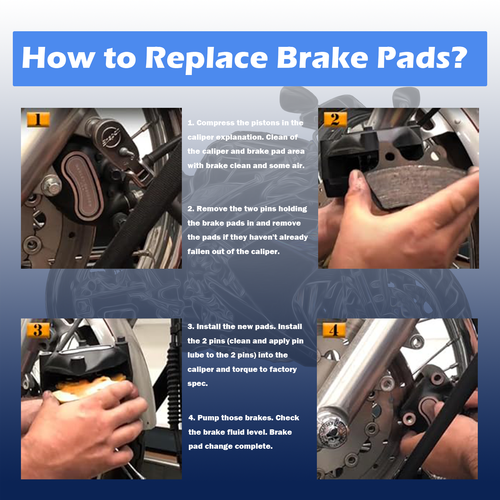 How to Replace Brake Pads?

1

1. Compress the pistons in the caliper explanation. Clean of the caliper and brake pad area with brake clean and some air.

2. Remove the two pins holding the brake pads in and remove the pads if they haven't already fallen out of the caliper.

2

3

3. Install the new pads. Install the 2 pins (clean and apply pin lube to the 2 pins) into the caliper and torque to factory spec.

4. Pump those brakes. Check the brake fluid level. Brake pad change complete.

4