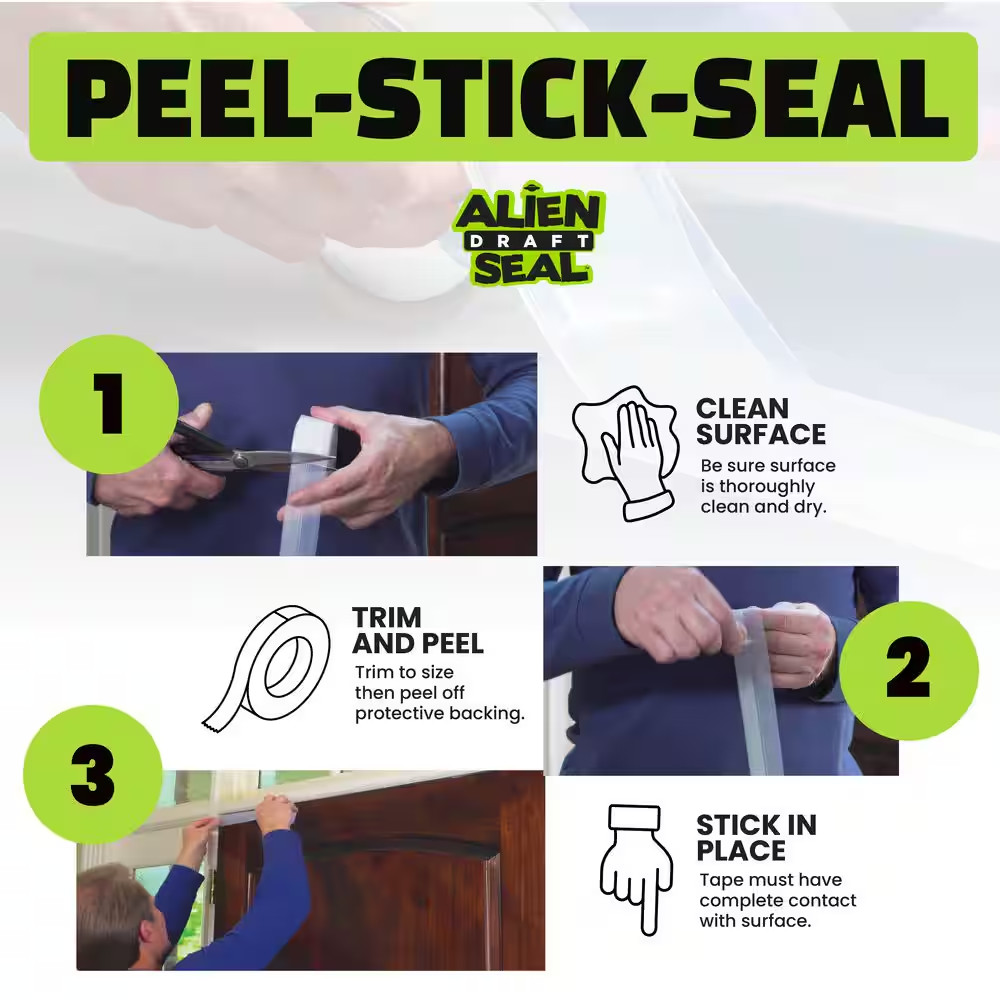 PEEL-STICK-SEAL

ALIEN DRAFT SEAL

1

CLEAN SURFACE
Be sure surface is thoroughly clean and dry.

TRIM AND PEEL
Trim to size then peel off protective backing.

2

3

STICK IN PLACE
Tape must have complete contact with surface.