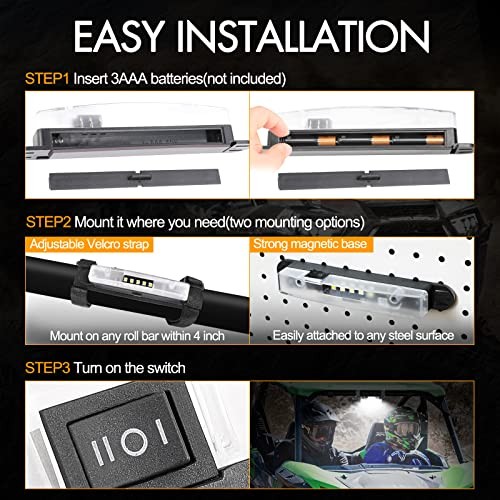 EASY INSTALLATION

STEP1 Insert 3AAA batteries(not included)

STEP2 Mount it where you need(two mounting options)

Adjustable Velcro strap

Mount on any roll bar within 4 inch

Strong magnetic base

Easily attached to any steel surface

STEP3 Turn on the switch

II O I