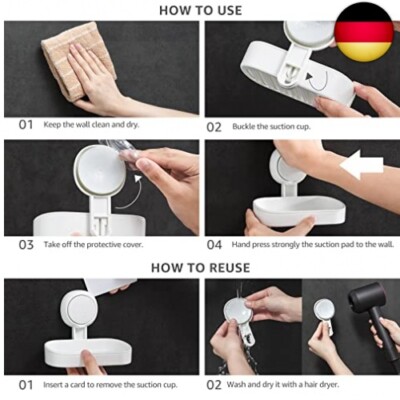 HOW TO USE

01 Keep the wall clean and dry.

02 Buckle the suction cup.

03 Take off the protective cover.

04 Hand press strongly the suction pad to the wall.

HOW TO REUSE

01 Insert a card to remove the suction cup.

02 Wash and dry it with a hair dryer.