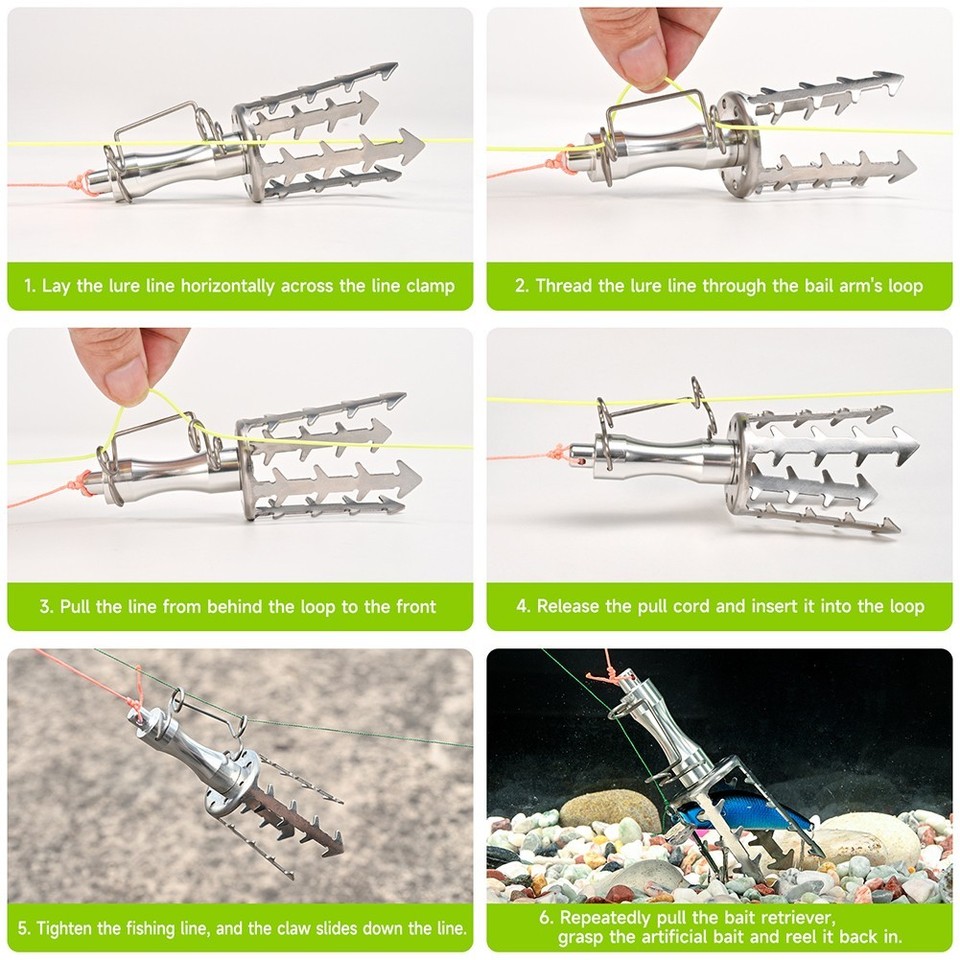 1. Lay the lure line horizontally across the line clamp

2. Thread the lure line through the bail arm's loop

3. Pull the line from behind the loop to the front

4. Release the pull cord and insert it into the loop

5. Tighten the fishing line, and the claw slides down the line.

6. Repeatedly pull the bait retriever, grasp the artificial bait and reel it back in.