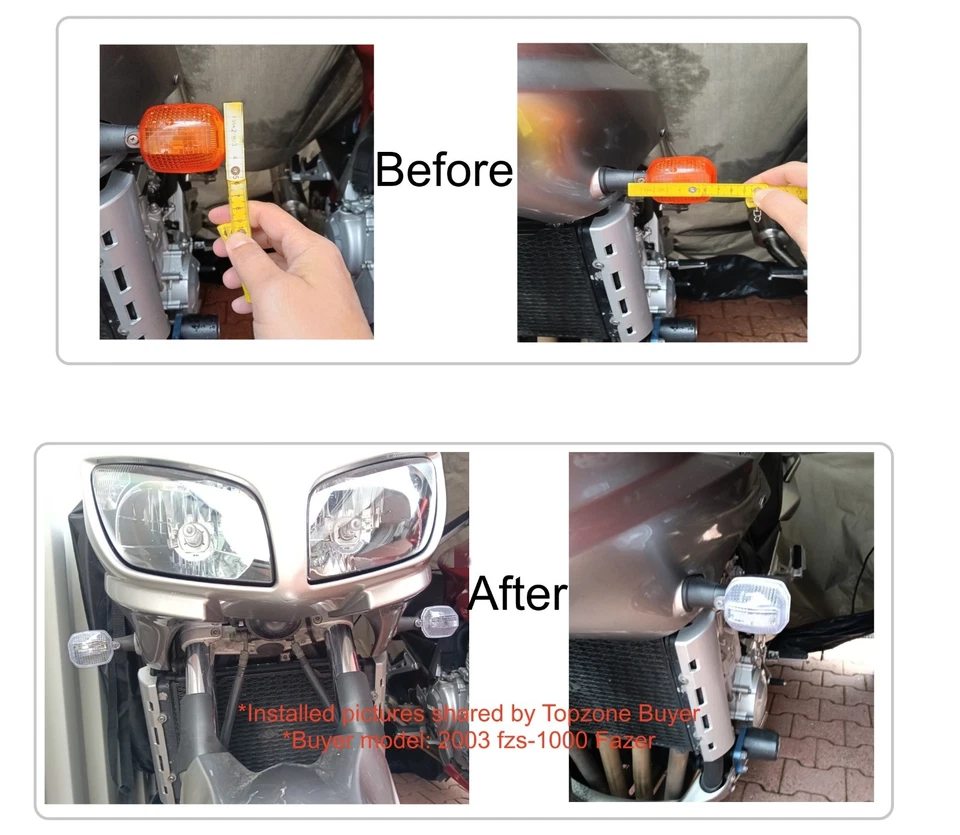 Before

After

*Installed pictures shared by Topzone Buyer
*Buyer model: 2003 fzs-1000 Fazer