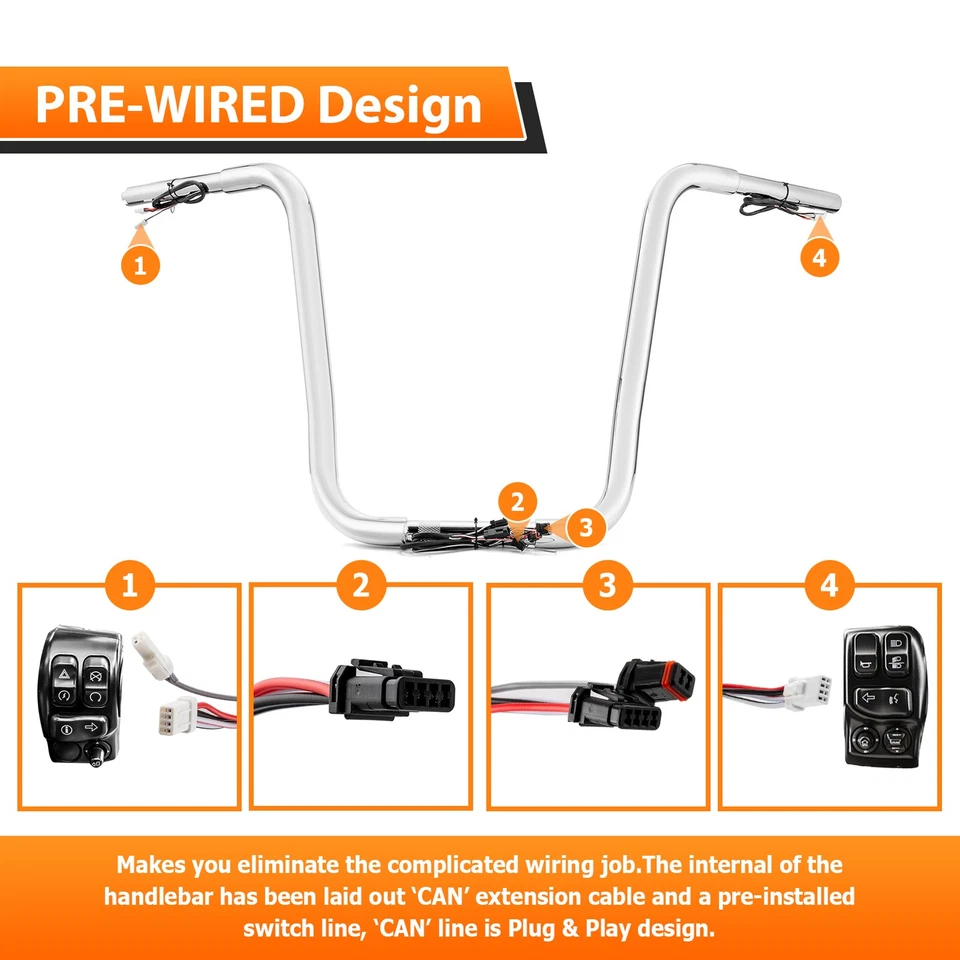 PRE-WIRED Design

1

4

2

3

1

2

3

4

Makes you eliminate the complicated wiring job.The internal of the handlebar has been laid out ‘CAN’ extension cable and a pre-installed switch line, ‘CAN’ line is Plug & Play design.