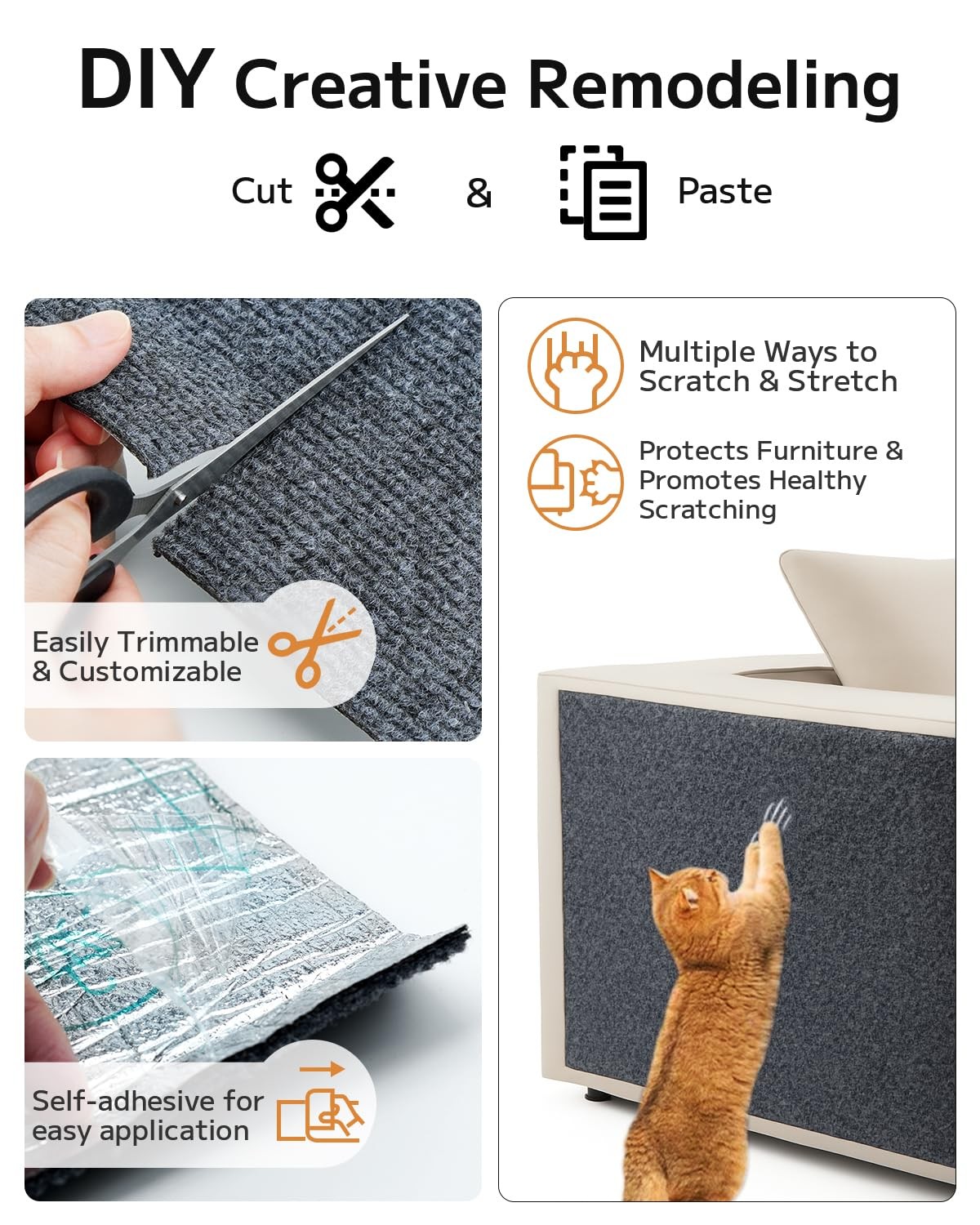 DIY Creative Remodeling

Cut & Paste

Easily Trimmable & Customizable

Self-adhesive for easy application

Multiple Ways to Scratch & Stretch

Protects Furniture & Promotes Healthy Scratching