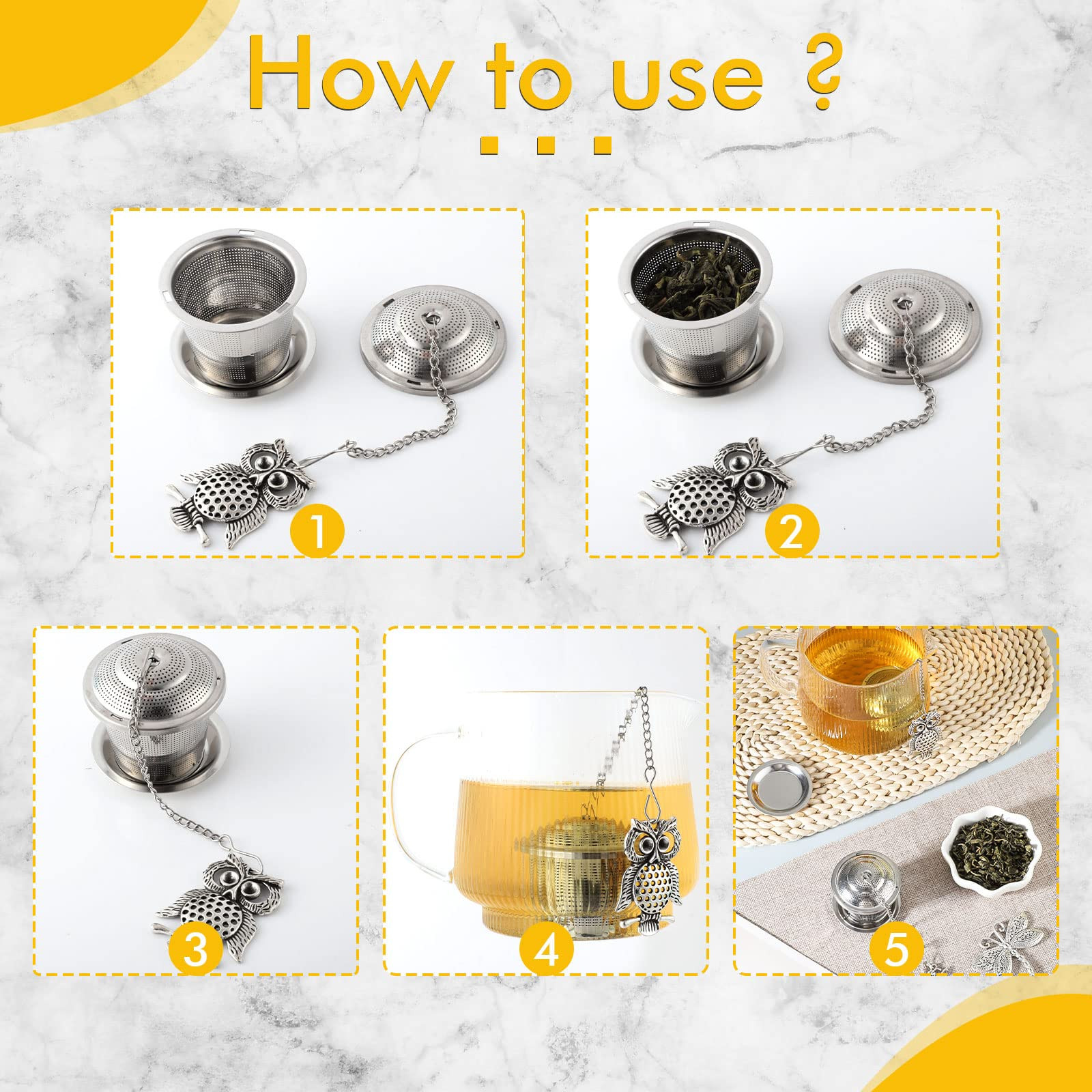 How to use ?

1

2

3

4

5