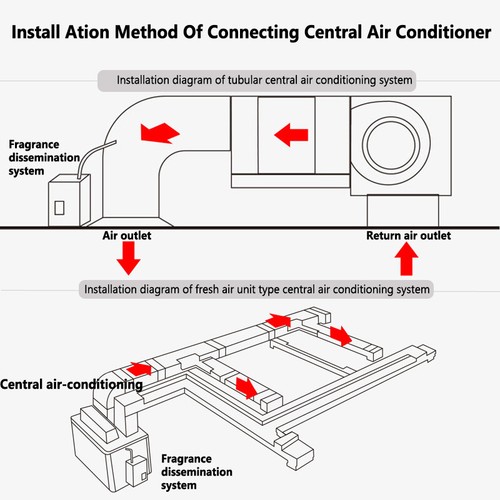 Install Ation Method Of Connecting Central Air Conditioner

Installation diagram of tubular central air conditioning system

Fragrance dissemination system

Air outlet

Return air outlet

Installation diagram of fresh air unit type central air conditioning system

Central air-conditioning

Fragrance dissemination system