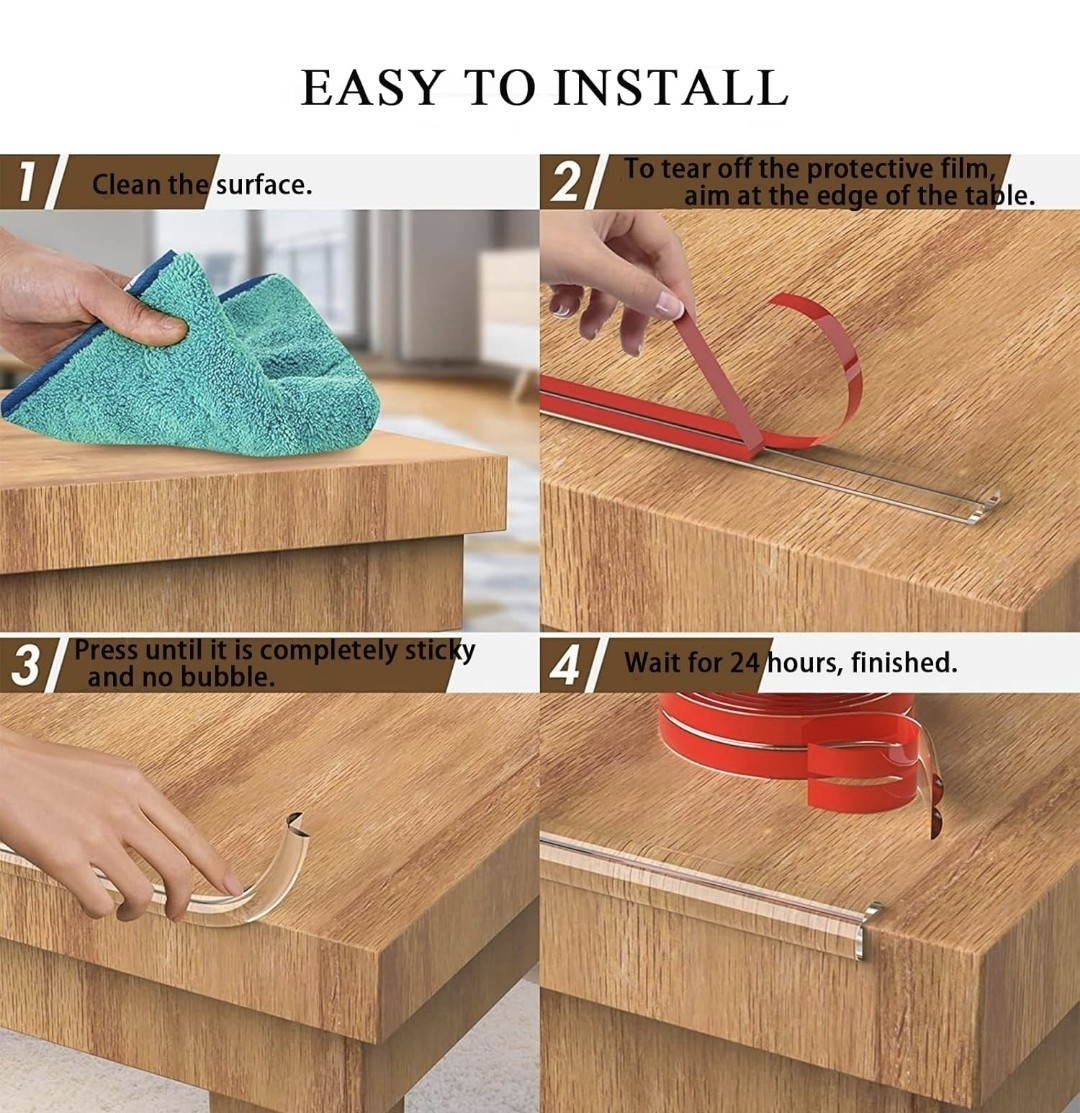 EASY TO INSTALL

1 Clean the surface.

2 To tear off the protective film, aim at the edge of the table.

3 Press until it is completely sticky and no bubble.

4 Wait for 24 hours, finished.