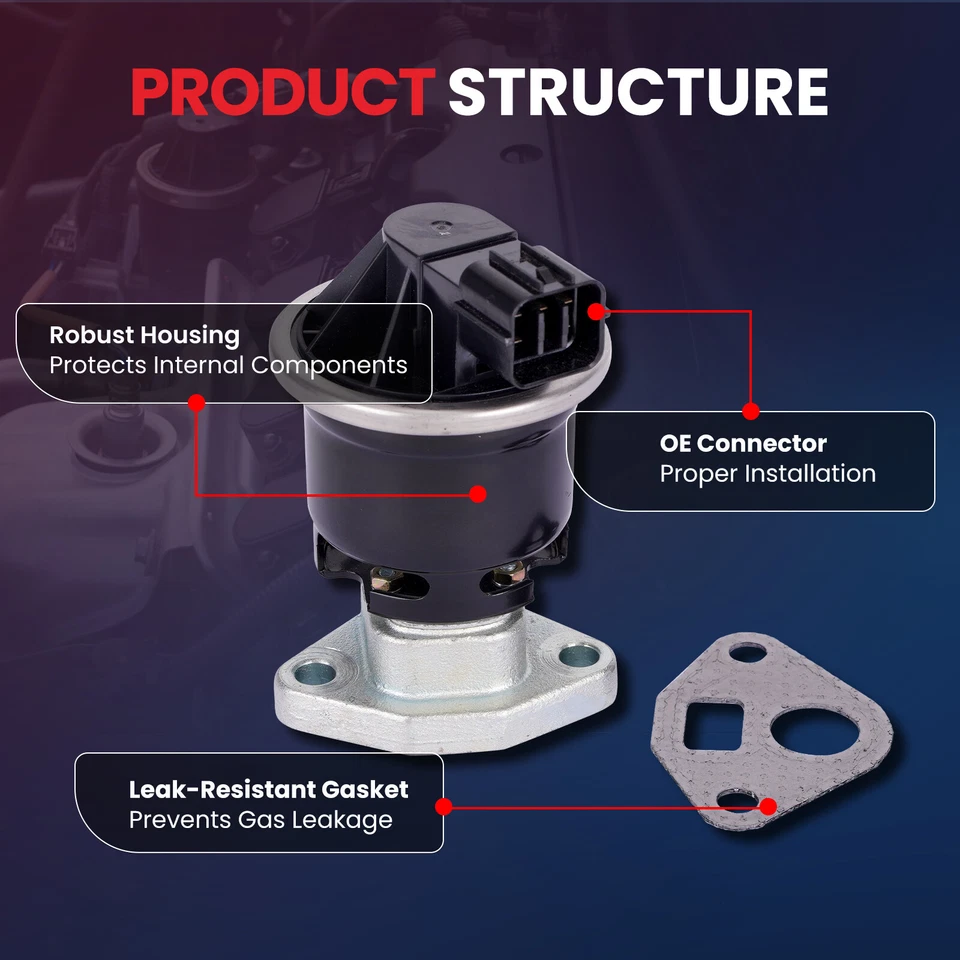 PRODUCT STRUCTURE

Robust Housing
Protects Internal Components

OE Connector
Proper Installation

Leak-Resistant Gasket
Prevents Gas Leakage