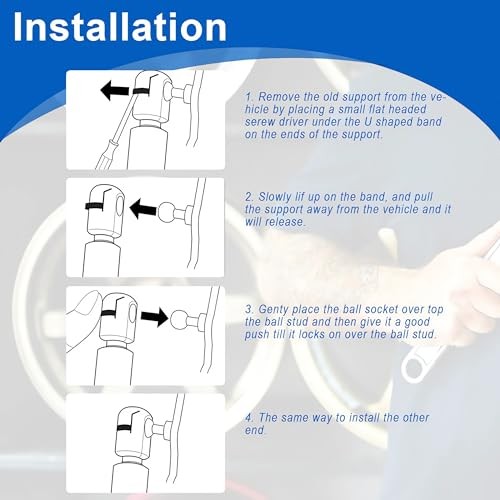 Installation

1. Remove the old support from the vehicle by placing a small flat headed serew driver under the U shaped band on the ends of the support.

2. Slowly lif up on the band, and pull the support away from the vehicle and it will release.

3. Genty place the ball socket over top the ball stud and then give it a good push till it locks on over the ball stud.

4. The same way to install the other end.