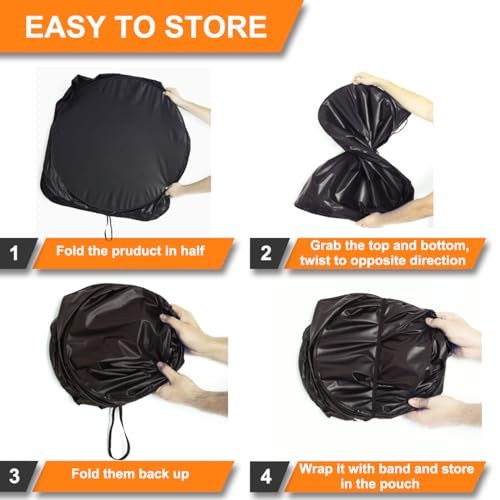 EASY TO STORE

1 Fold the pruduct in half

2 Grab the top and bottom, twist to opposite direction

3 Fold them back up

4 Wrap it with band and store in the pouch