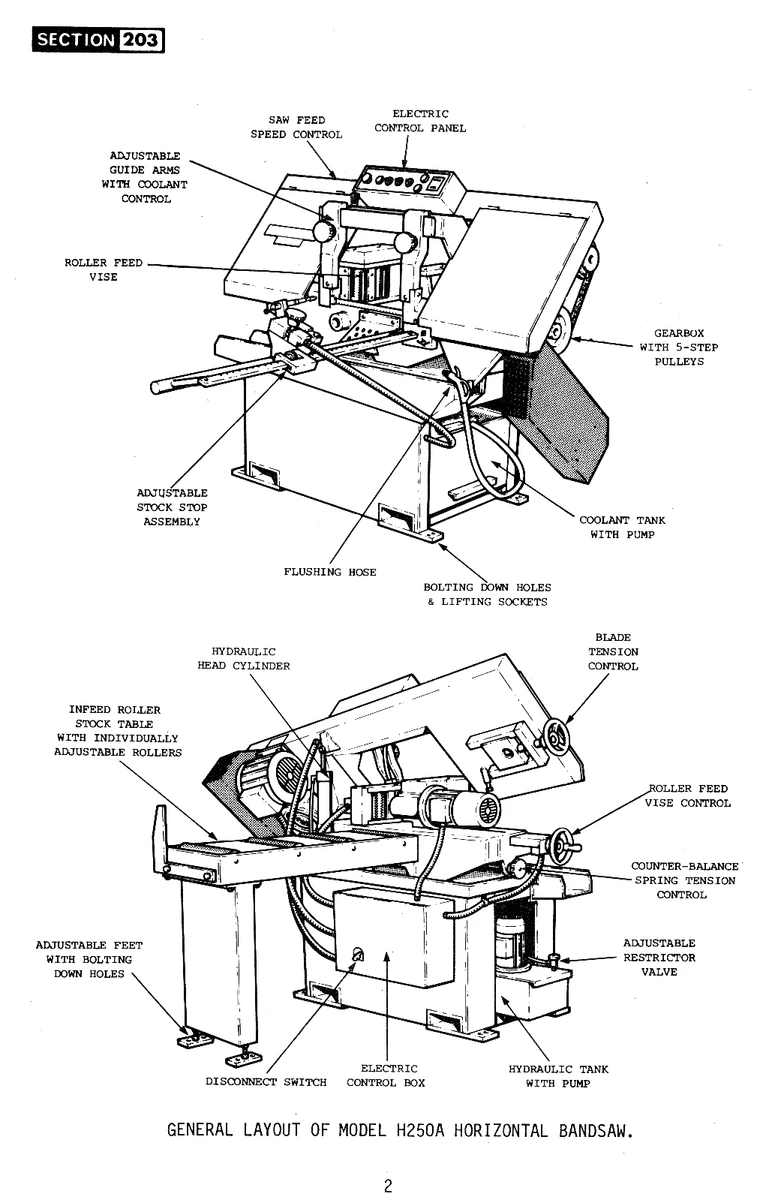 SECTION 203

SAW FEED SPEED CONTROL

ELECTRIC CONTROL PANEL

ADJUSTABLE GUIDE ARMS WITH COOLANT CONTROL

ROLLER FEED VISE

GEARBOX WITH 5-STEP PULLEYS

ADJUSTABLE STOCK STOP ASSEMBLY

COOLANT TANK WITH PUMP

FLUSHING HOSE

BOLTING DOWN HOLES & LIFTING SOCKETS

HYDRAULIC HEAD CYLINDER

BLADE TENSION CONTROL

INFEED ROLLER STOCK TABLE WITH INDIVIDUALLY ADJUSTABLE ROLLERS

ROLLER FEED VISE CONTROL

COUNTER-BALANCE SPRING TENSION CONTROL

ADJUSTABLE FEET WITH BOLTING DOWN HOLES

ADJUSTABLE RESTRICTOR VALVE

DISCONNECT SWITCH

ELECTRIC CONTROL BOX

HYDRAULIC TANK WITH PUMP

GENERAL LAYOUT OF MODEL H250A HORIZONTAL BANDSAW.

2