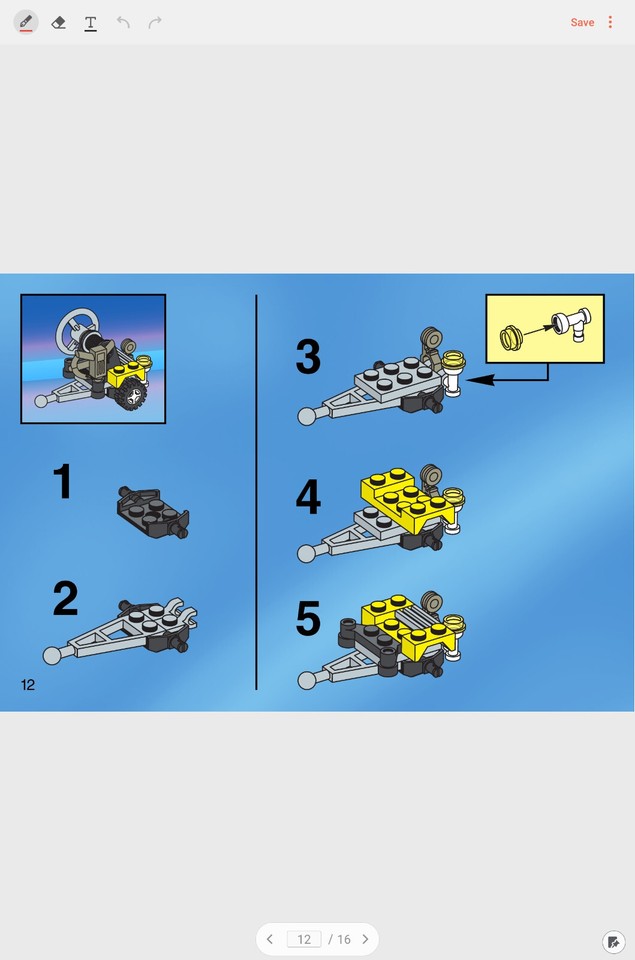 Save

1

2

12

3

4

5

12 / 16