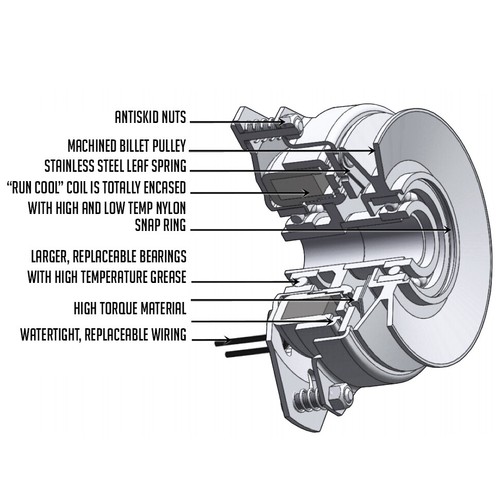 ANTISKID NUTS

MACHINED BILLET PULLEY

STAINLESS STEEL LEAF SPRING

"RUN COOL" COIL IS TOTALLY ENCASED WITH HIGH AND LOW TEMP NYLON

SNAP RING

LARGER, REPLACEABLE BEARINGS WITH HIGH TEMPERATURE GREASE

HIGH TORQUE MATERIAL

WATERTIGHT, REPLACEABLE WIRING