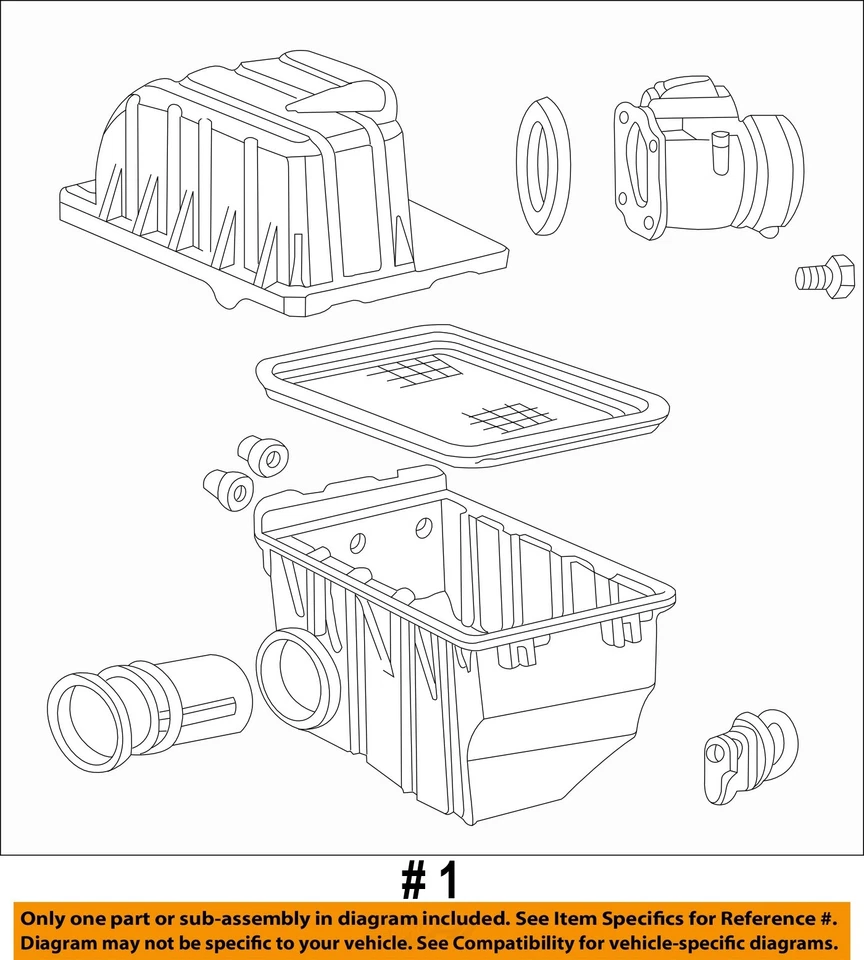 # 1

Only one part or sub-assembly in diagram included. See Item Specifics for Reference #.
Diagram may not be specific to your vehicle. See Compatibility for vehicle-specific diagrams.